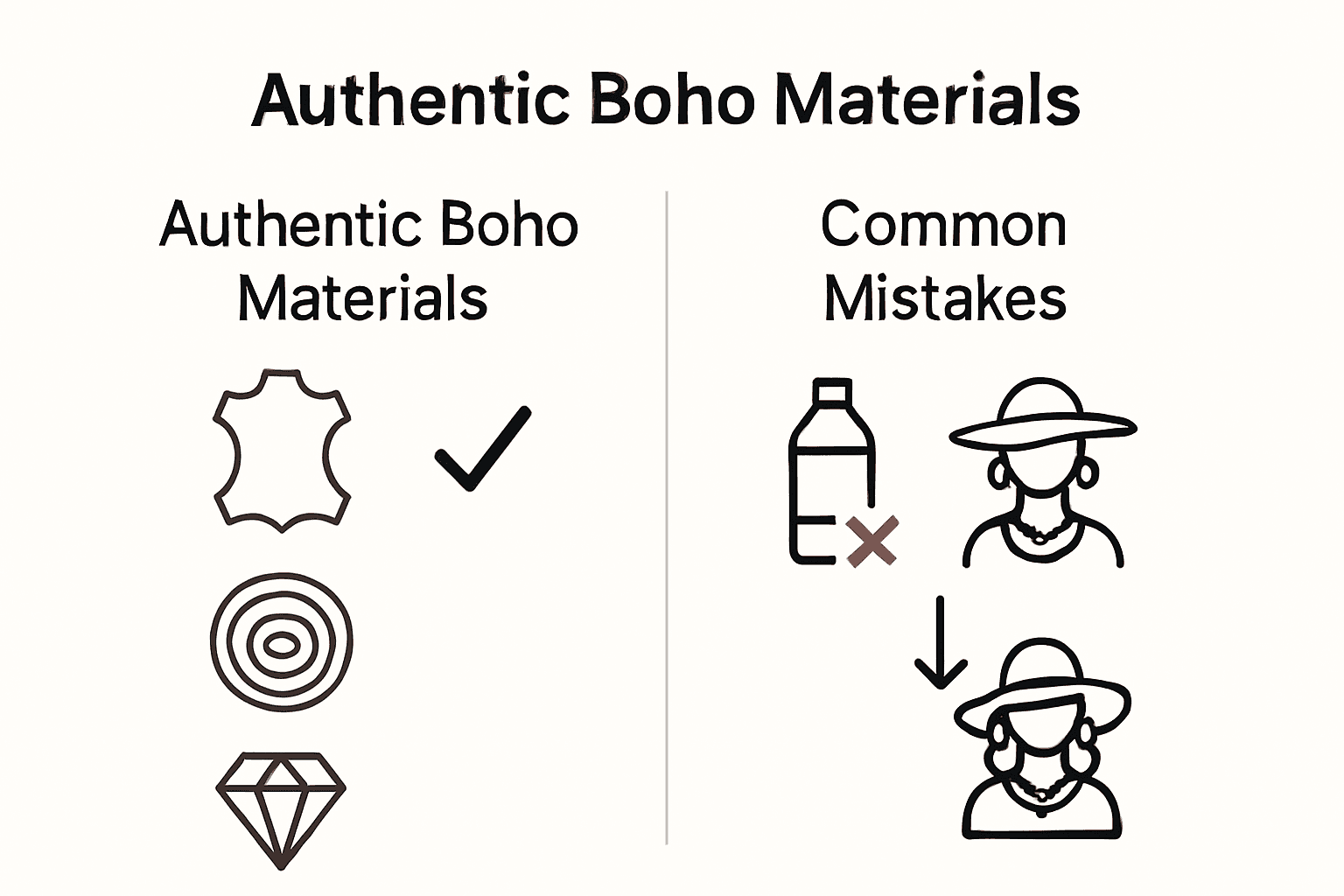 Authentic Boho Materials

Authentic Boho Materials

Common Mistakes