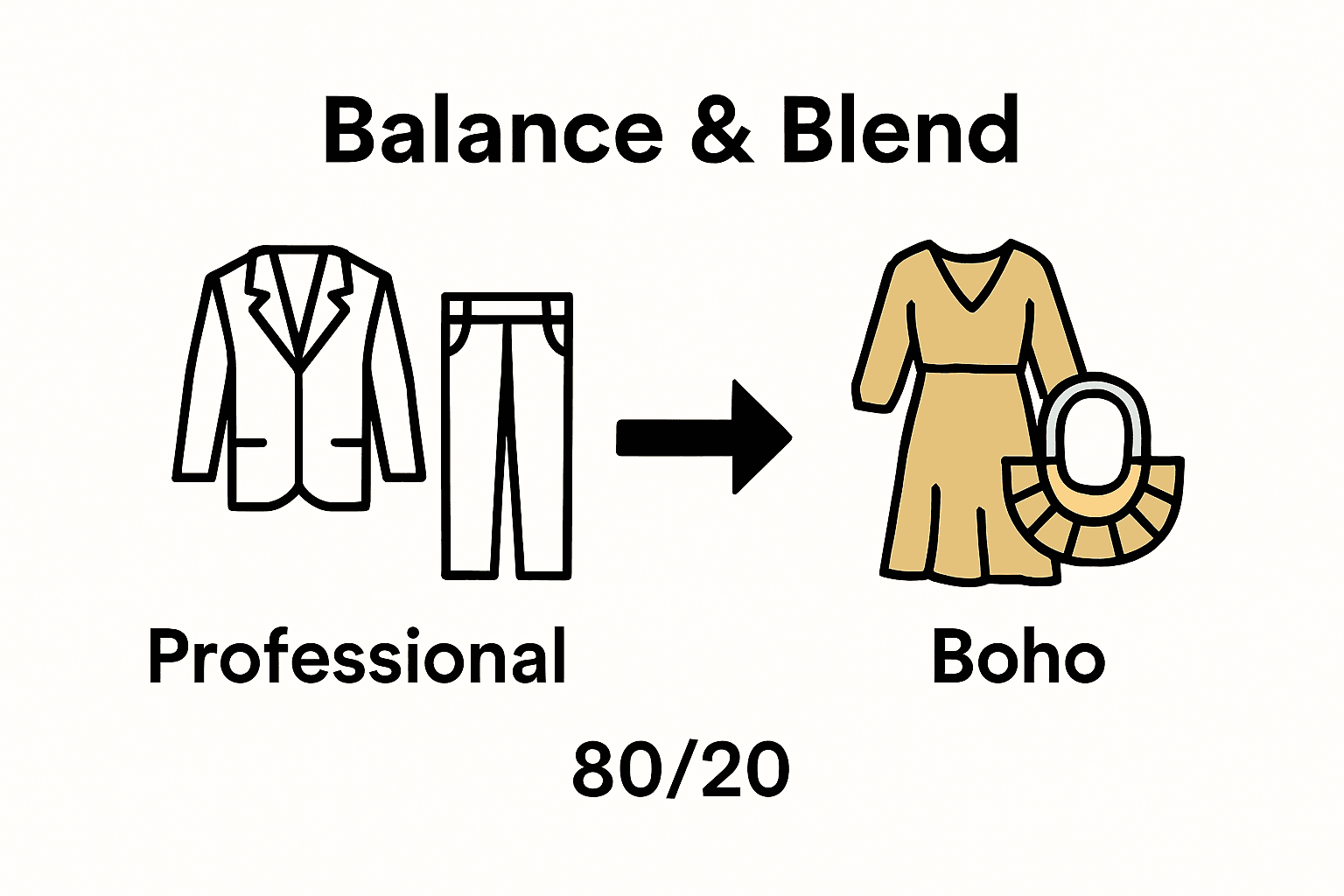 Balance & Blend

Professional

Boho

80/20