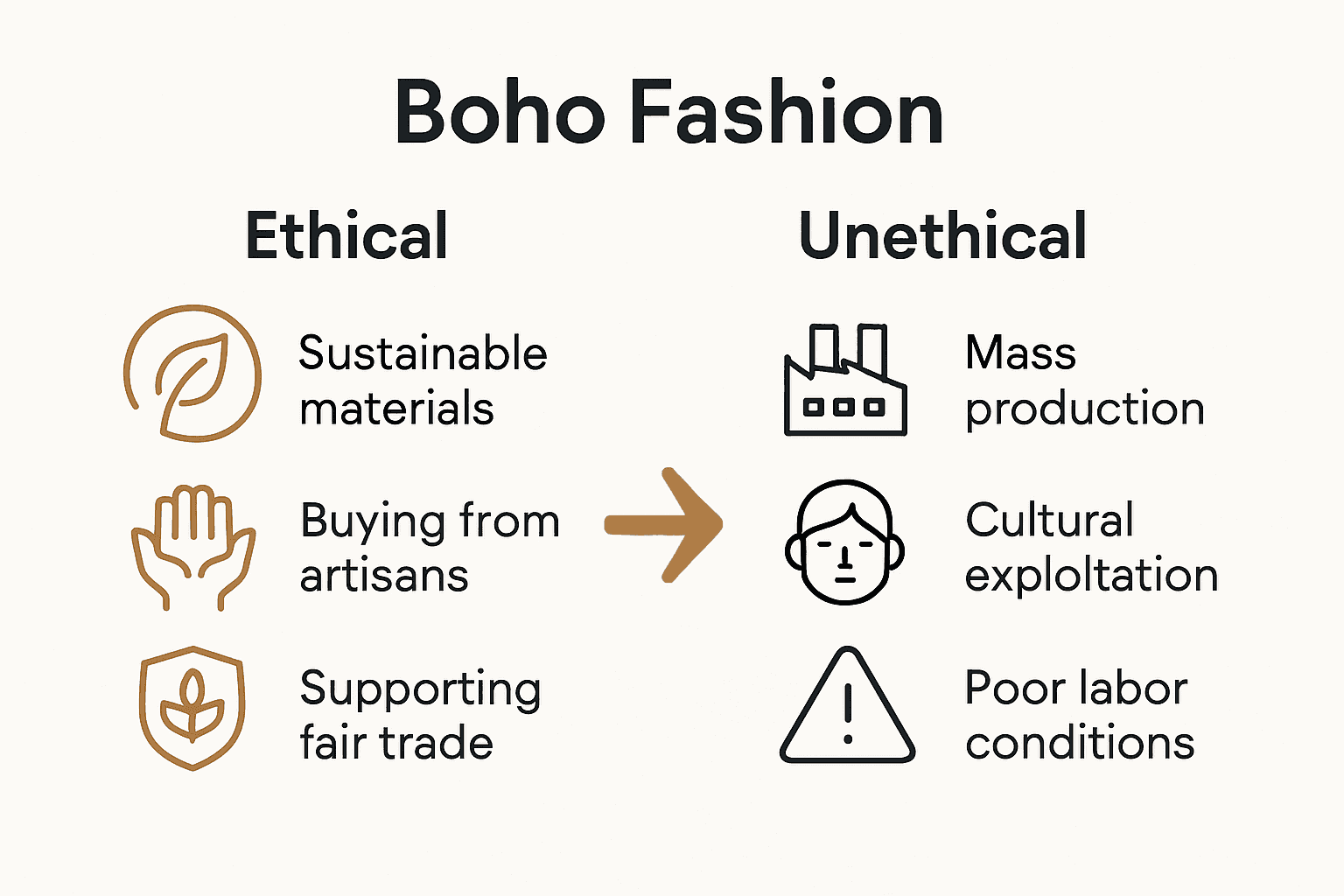 Boho Fashion

Ethical

Sustainable materials

Buying from artisans

Supporting fair trade

Unethical

Mass production

Cultural exploltation

Poor labor conditions