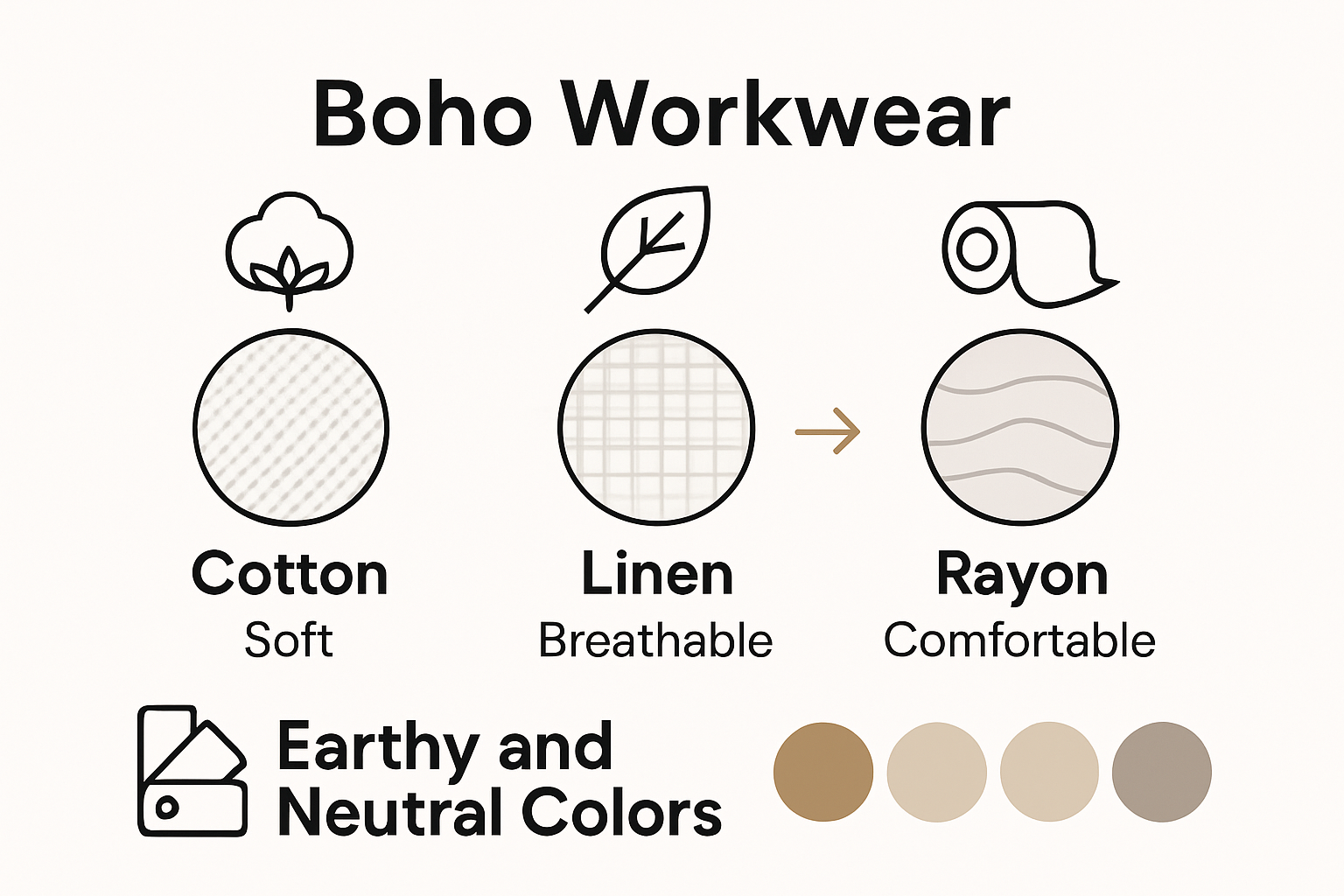 Boho Workwear

Cotton
Soft

Linen
Breathable

Rayon
Comfortable

Earthy and Neutral Colors