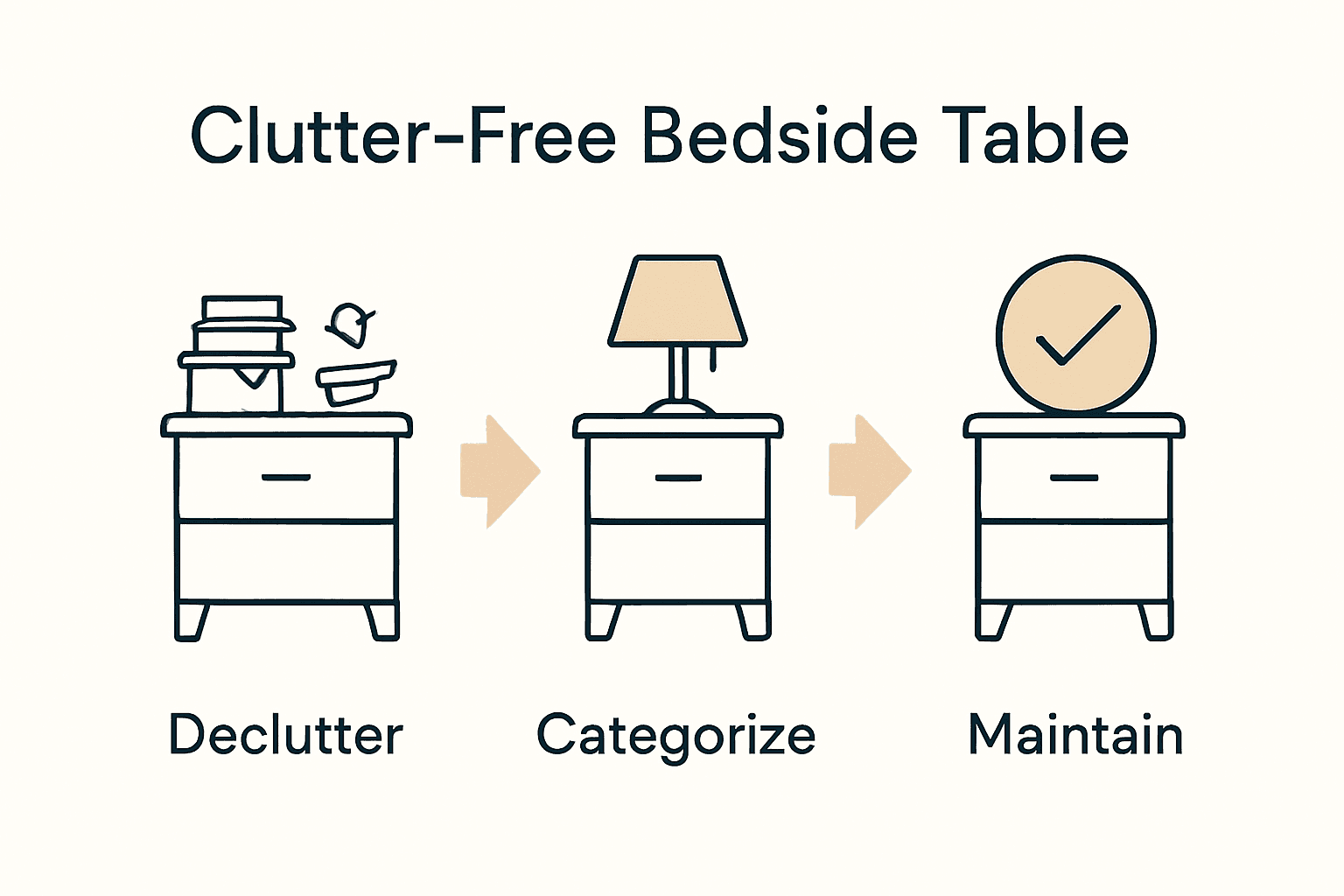 Clutter-Free Bedside Table

Declutter

Categorize

Maintain