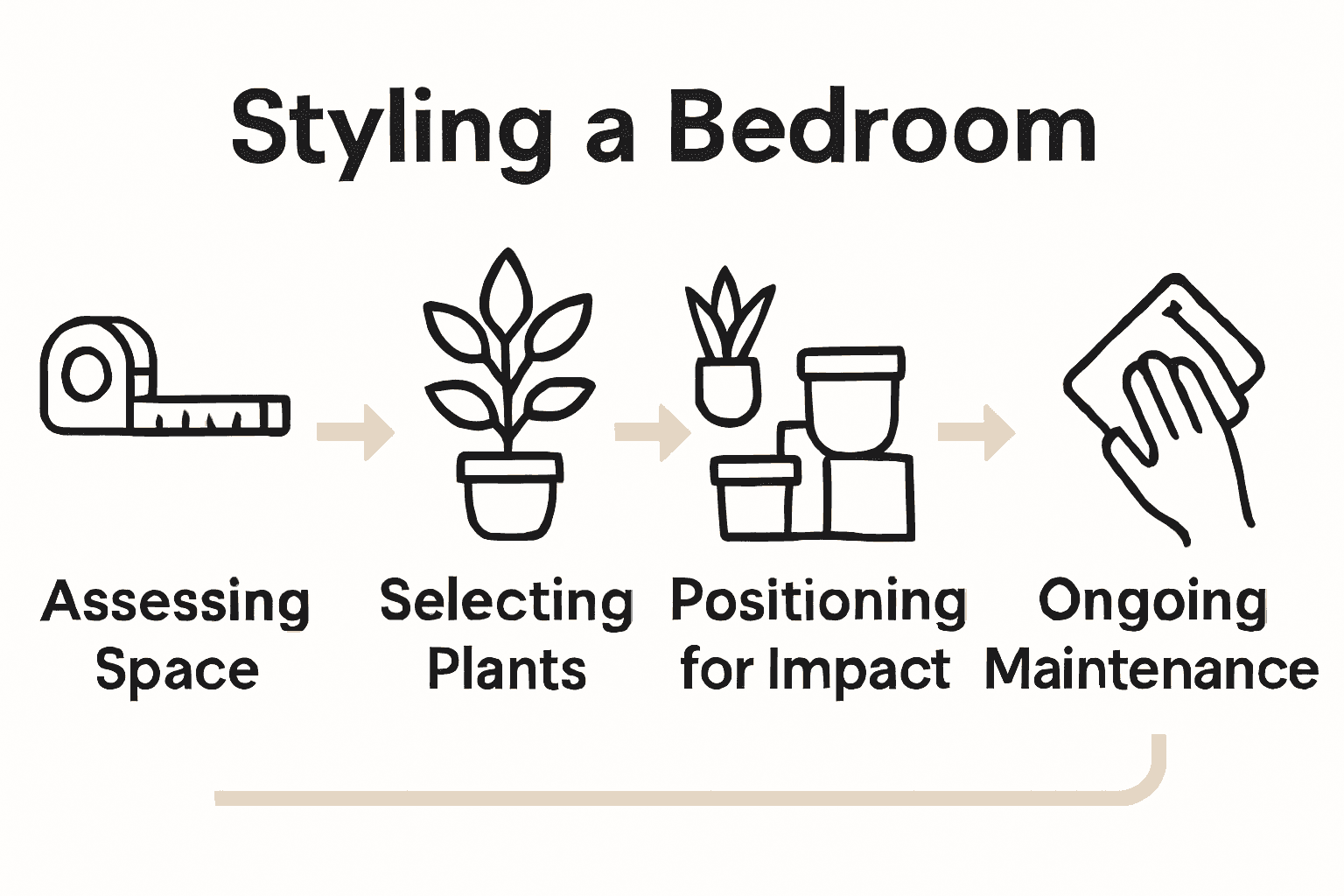 Styling a Bedroom

Assessing Space

Selecting Plants

Positioning for Impact

Ongoing Maintenance