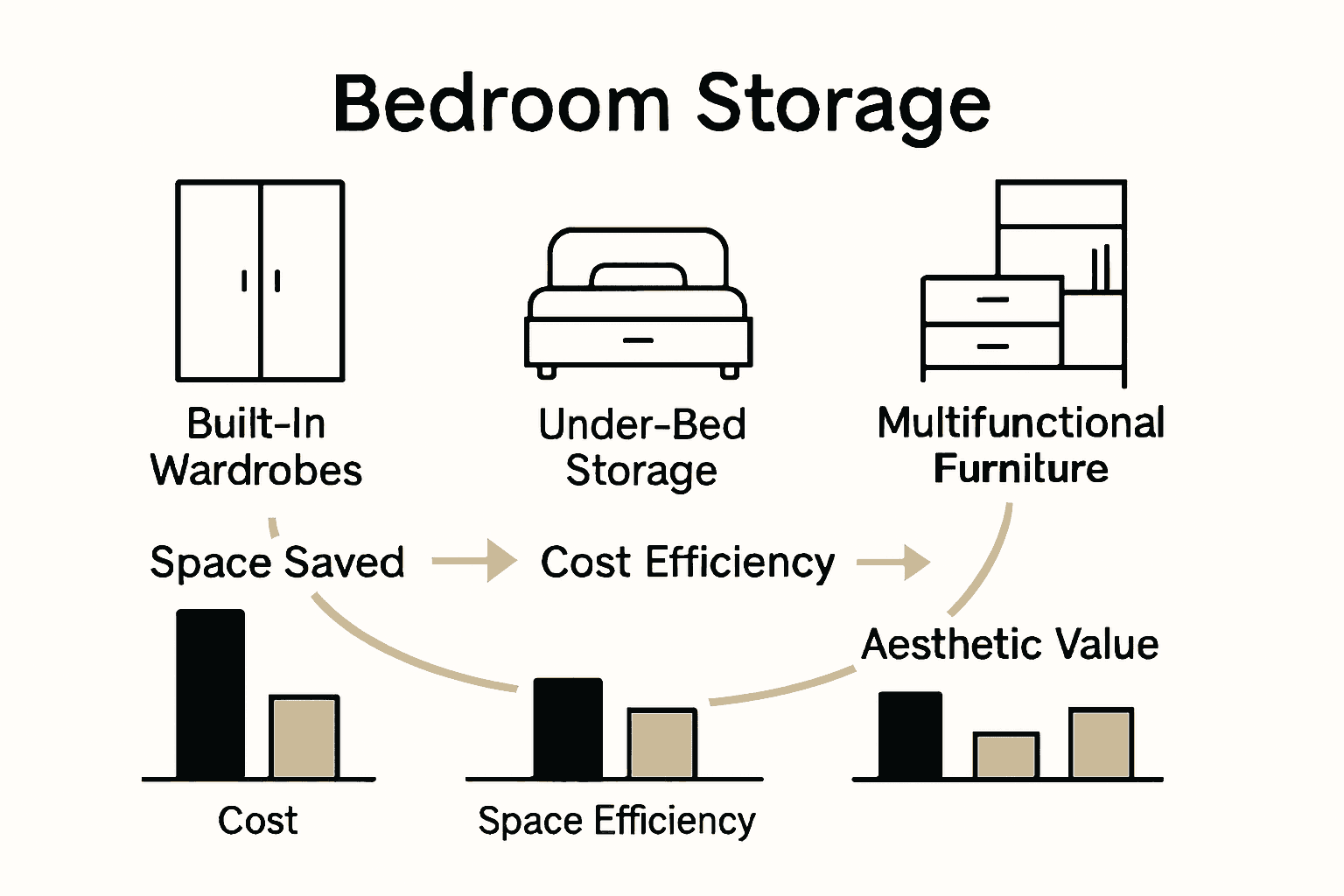 Bedroom Storage

Built-In Wardrobes

Under-Bed Storage

Multifunctional Furniture

Space Saved

Cost Efficiency

Aesthetic Value

Cost

Space Efficiency