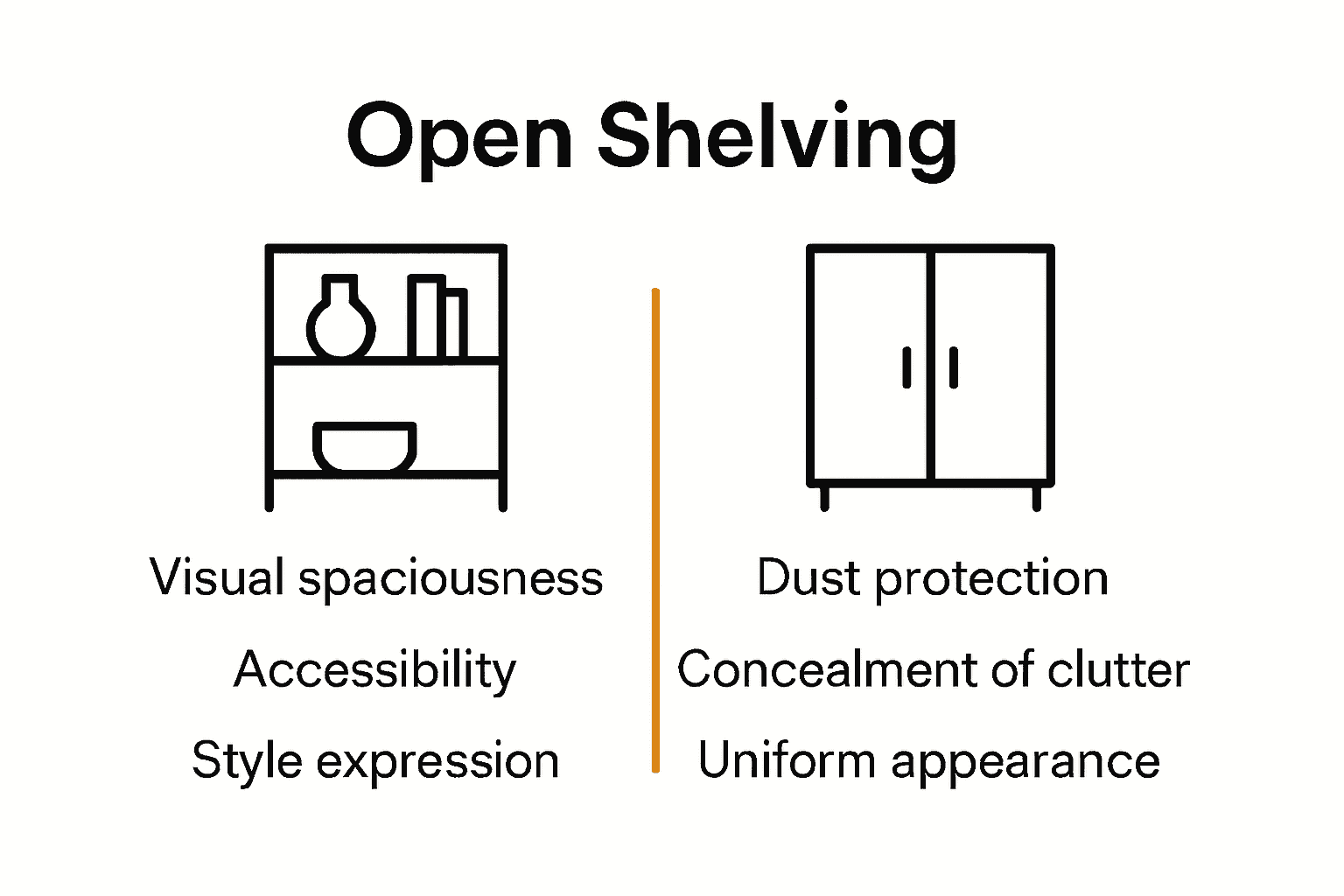 Open Shelving

Visual spaciousness

Accessibility

Style expression

Dust protection

Concealment of clutter

Uniform appearance