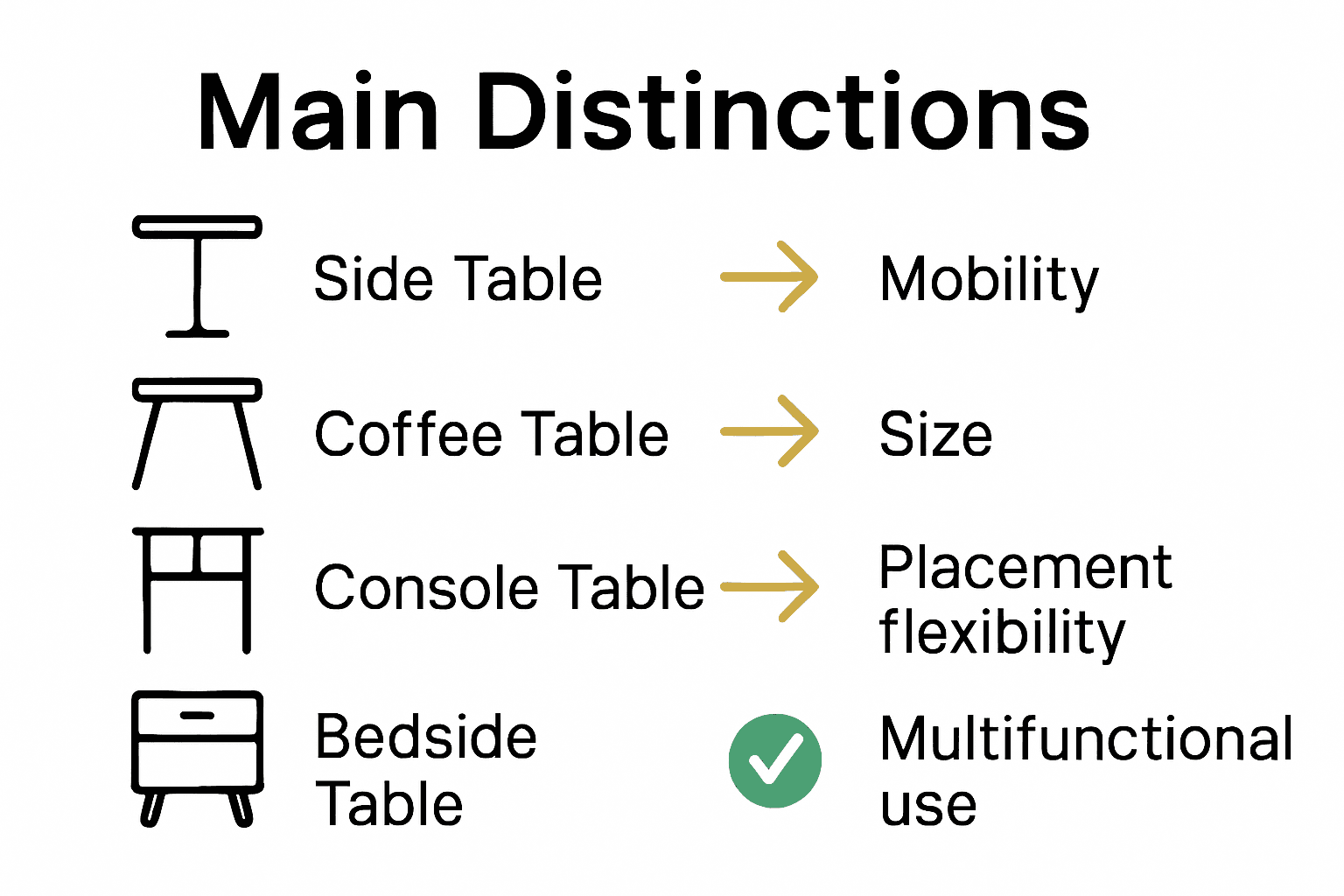 Main Distinctions

Side Table → Mobility

Coffee Table → Size

Console Table → Placement flexibility

Bedside Table Multifunctional use