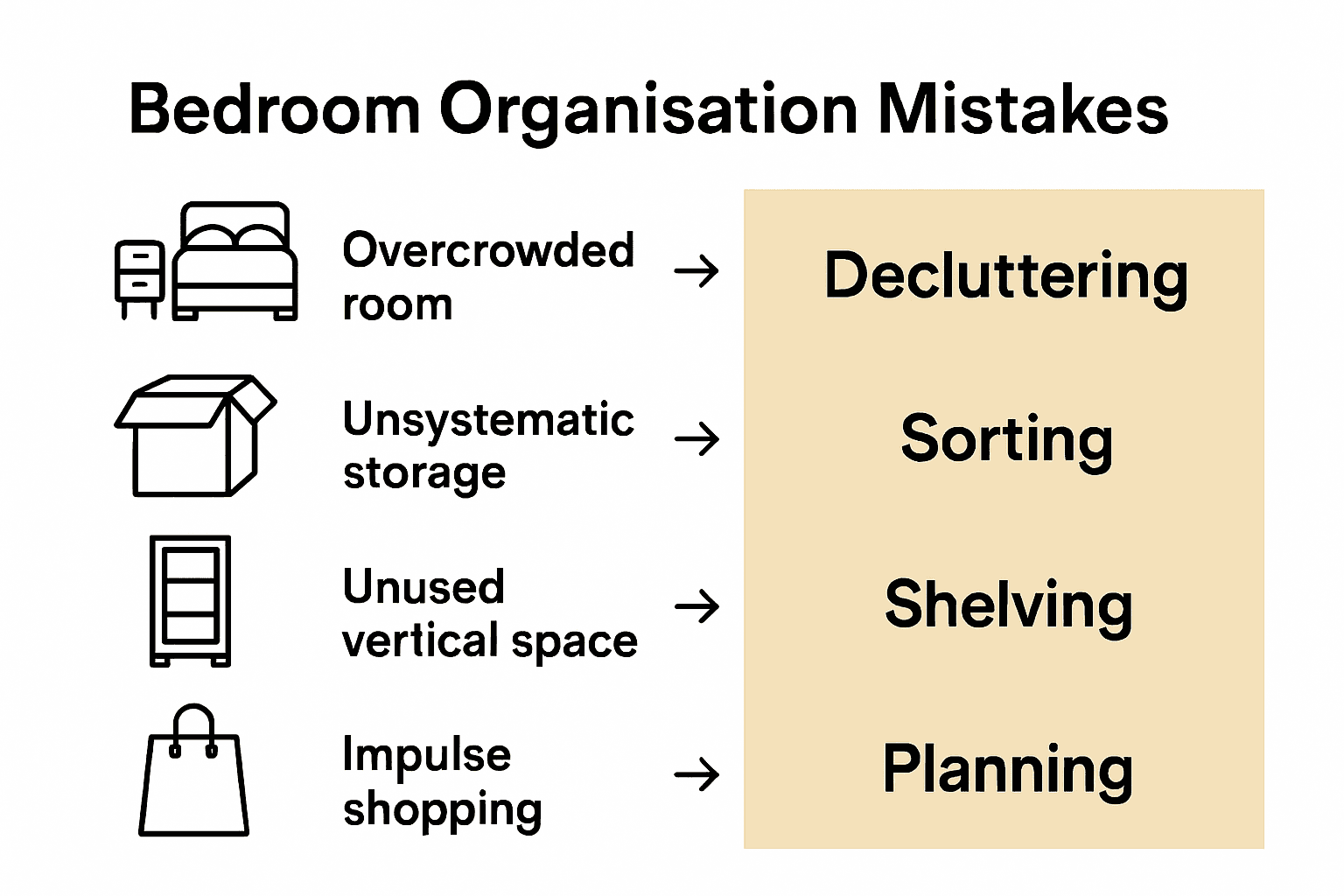 Bedroom Organisation Mistakes

Overcrowded room → Decluttering

Unsystematic storage → Sorting

Unused vertical space → Shelving

Impulse shopping → Planning