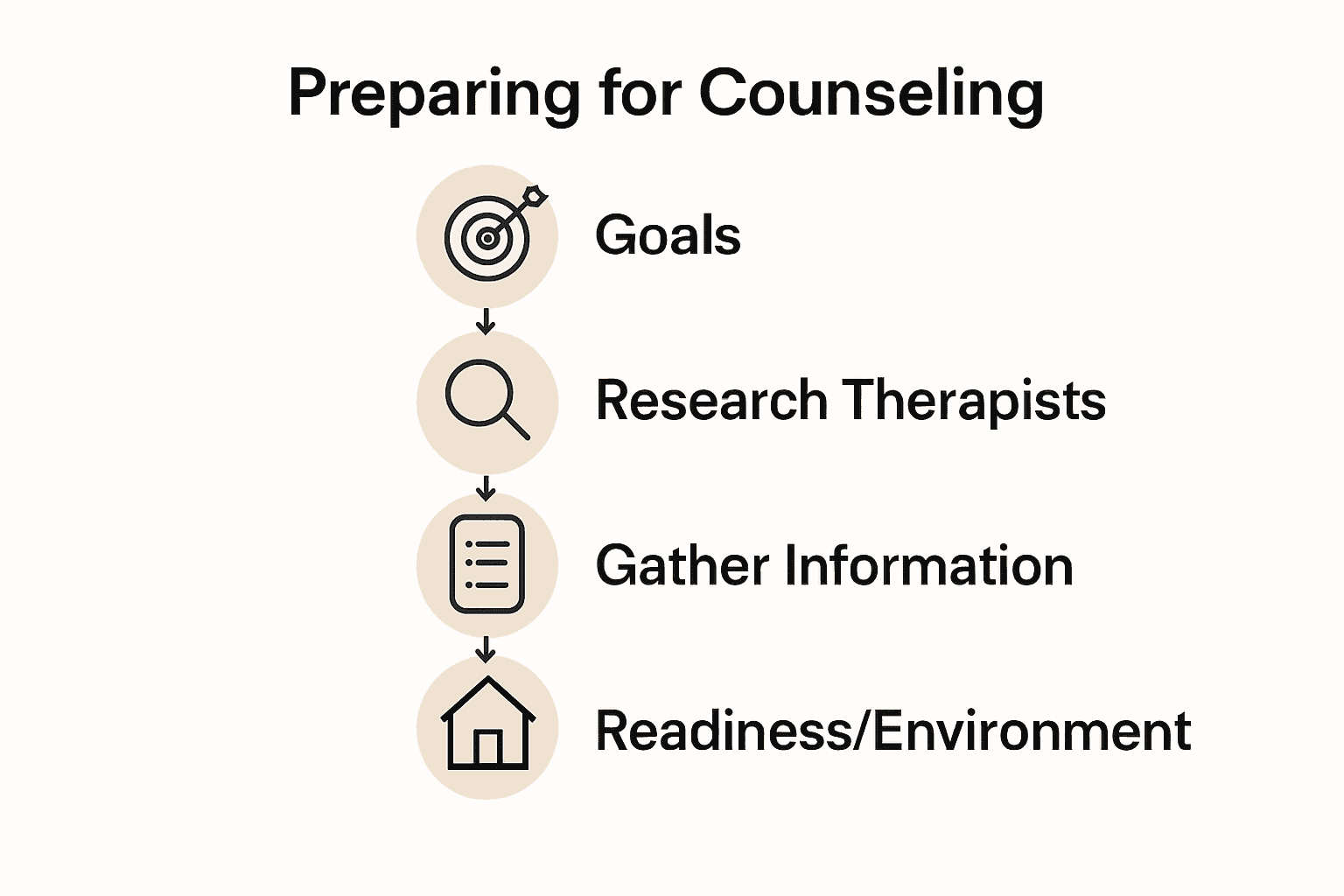 Preparing for Counseling

Goals

Research Therapists

Gather Information

Readiness/Environment