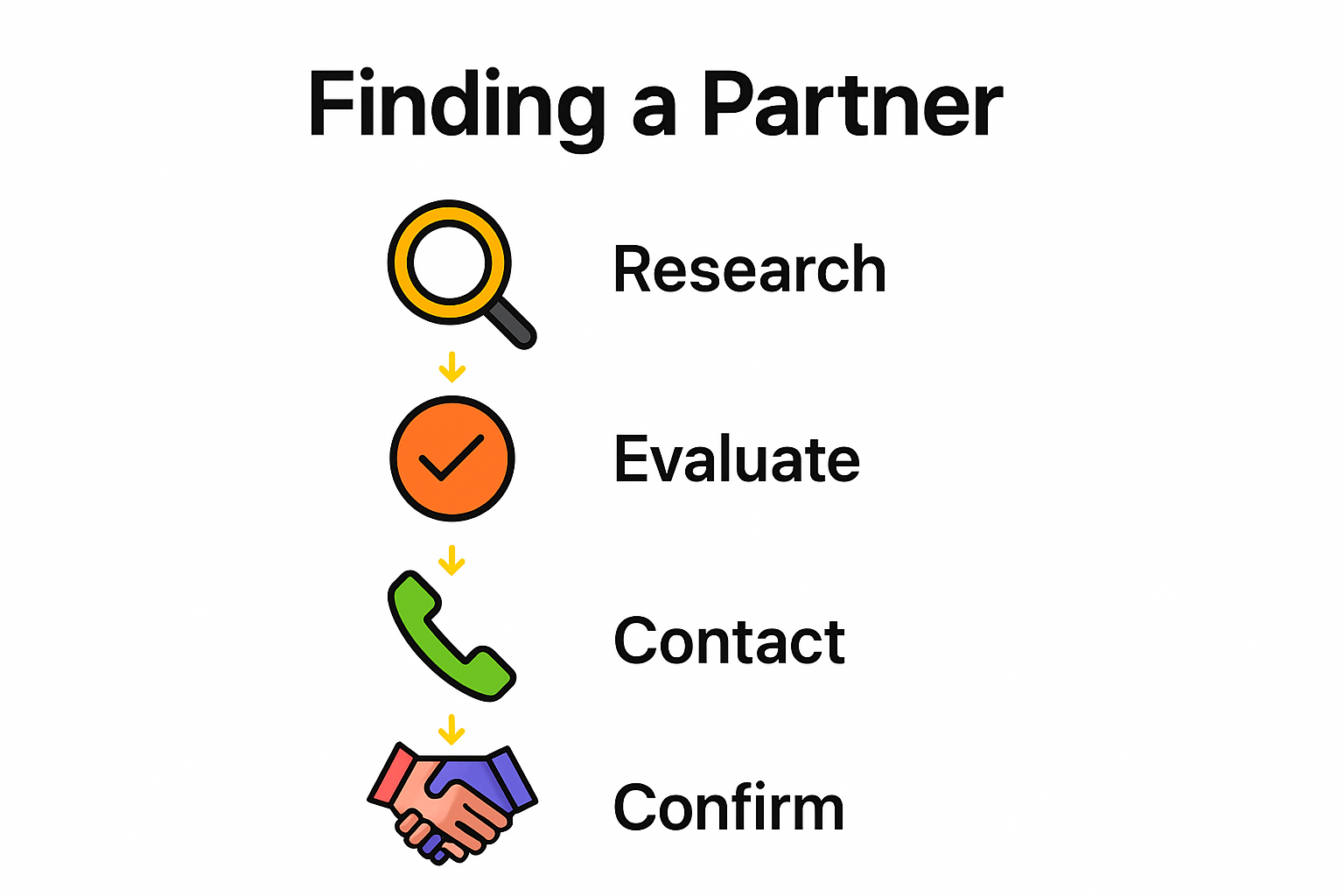 Finding a Partner

Research

Evaluate

Contact

Confirm