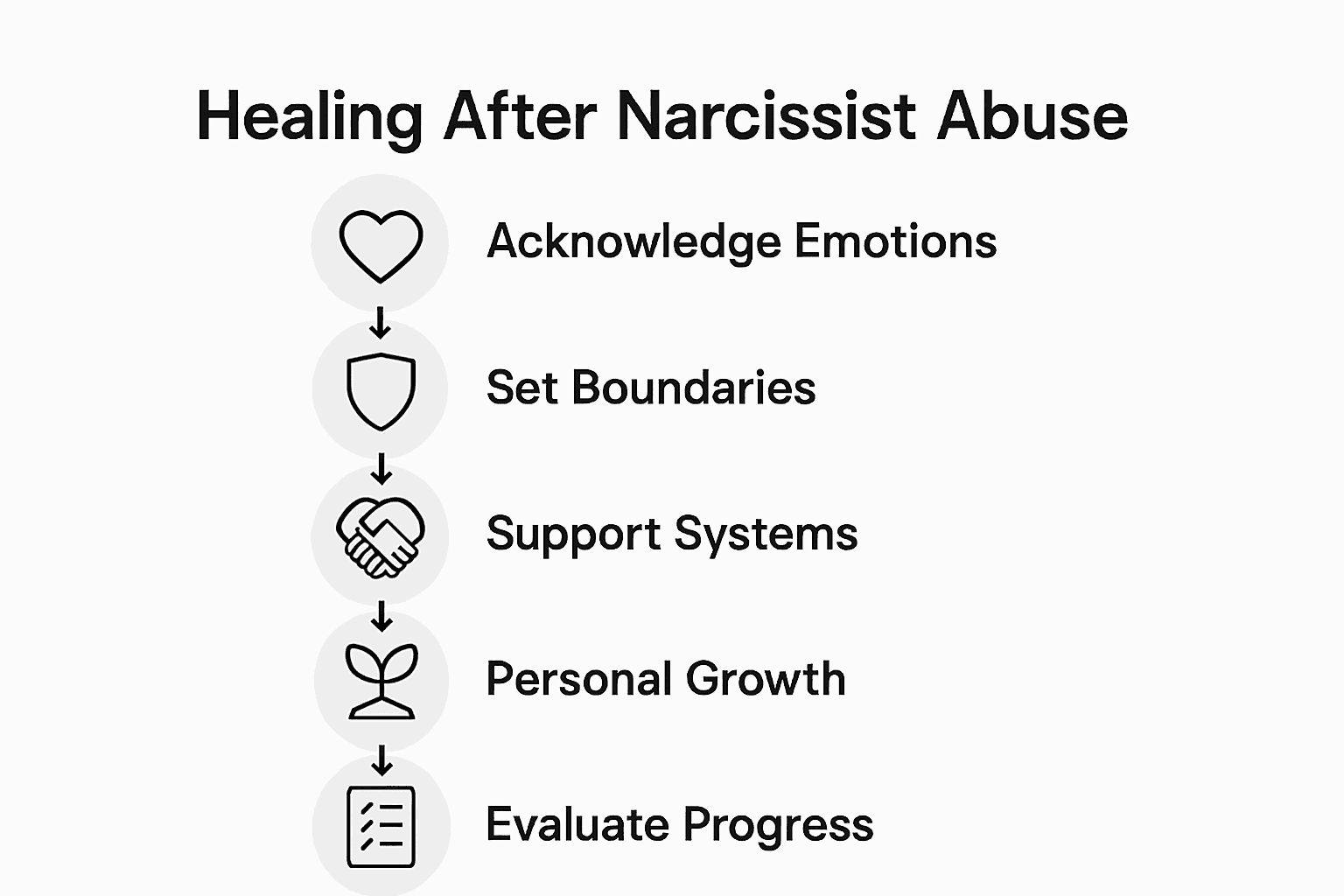 Healing After Narcissist Abuse

Acknowledge Emotions

Set Boundaries

Support Systems

Personal Growth

Evaluate Progress