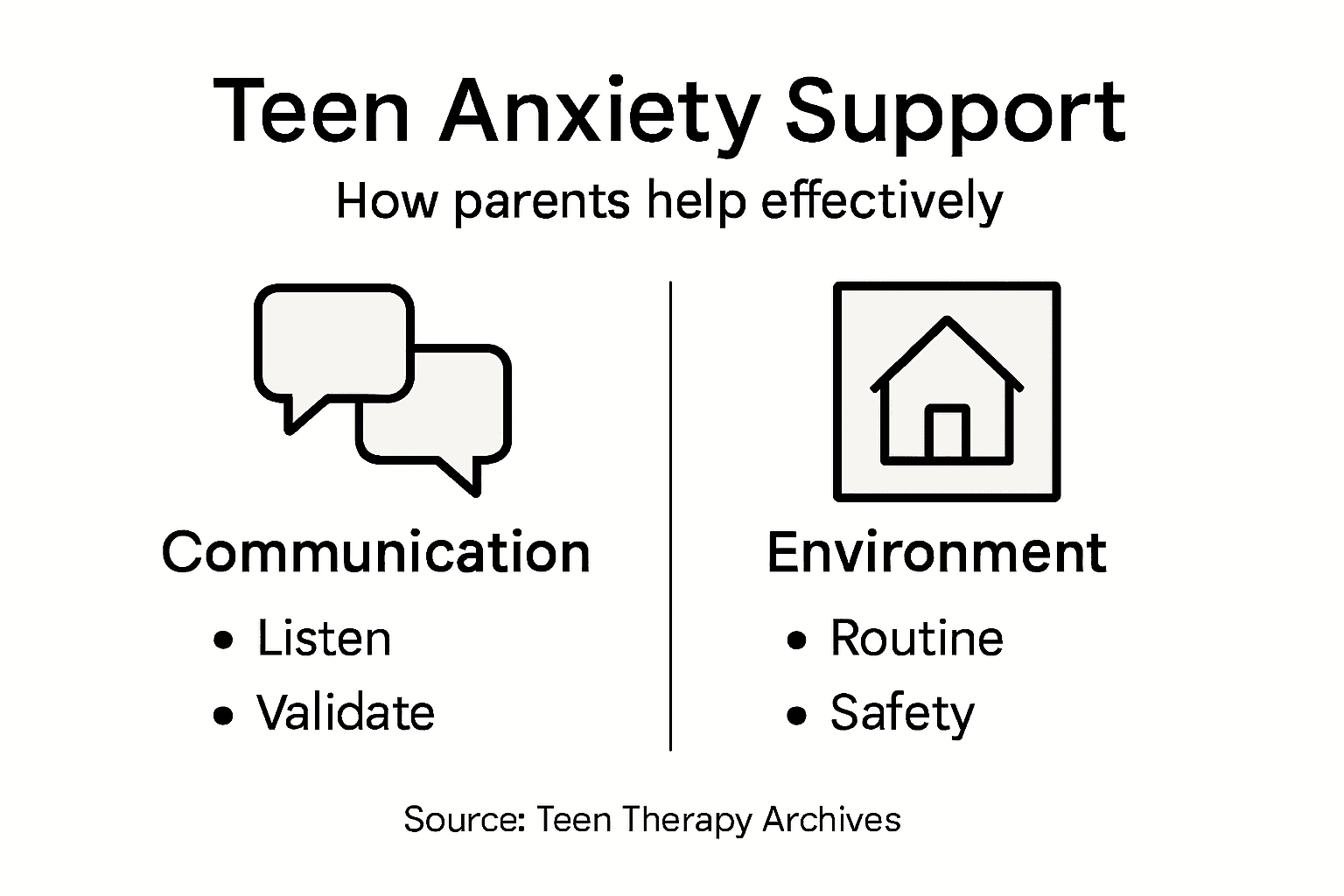 Teen Anxiety Support

How parents help effectively

Communication

• Listen
• Validate

Environment

• Routine
• Safety

Source: Teen Therapy Archives