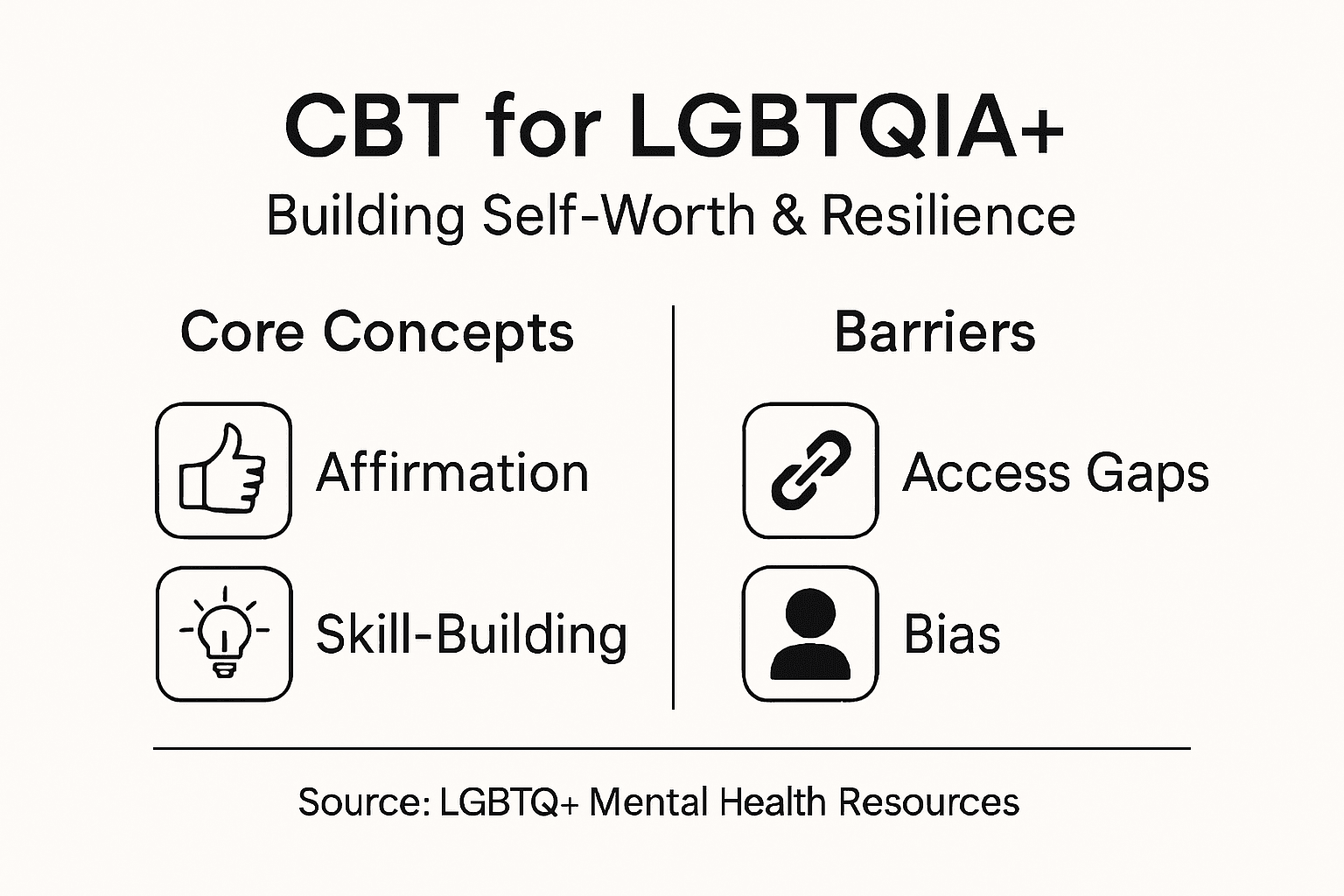 CBT for LGBTQIA+

Building Self-Worth & Resilience

Core Concepts

Affirmation

Skill-Building

Barriers

Access Gaps

Bias

Source: LGBTQ+ Mental Health Resources