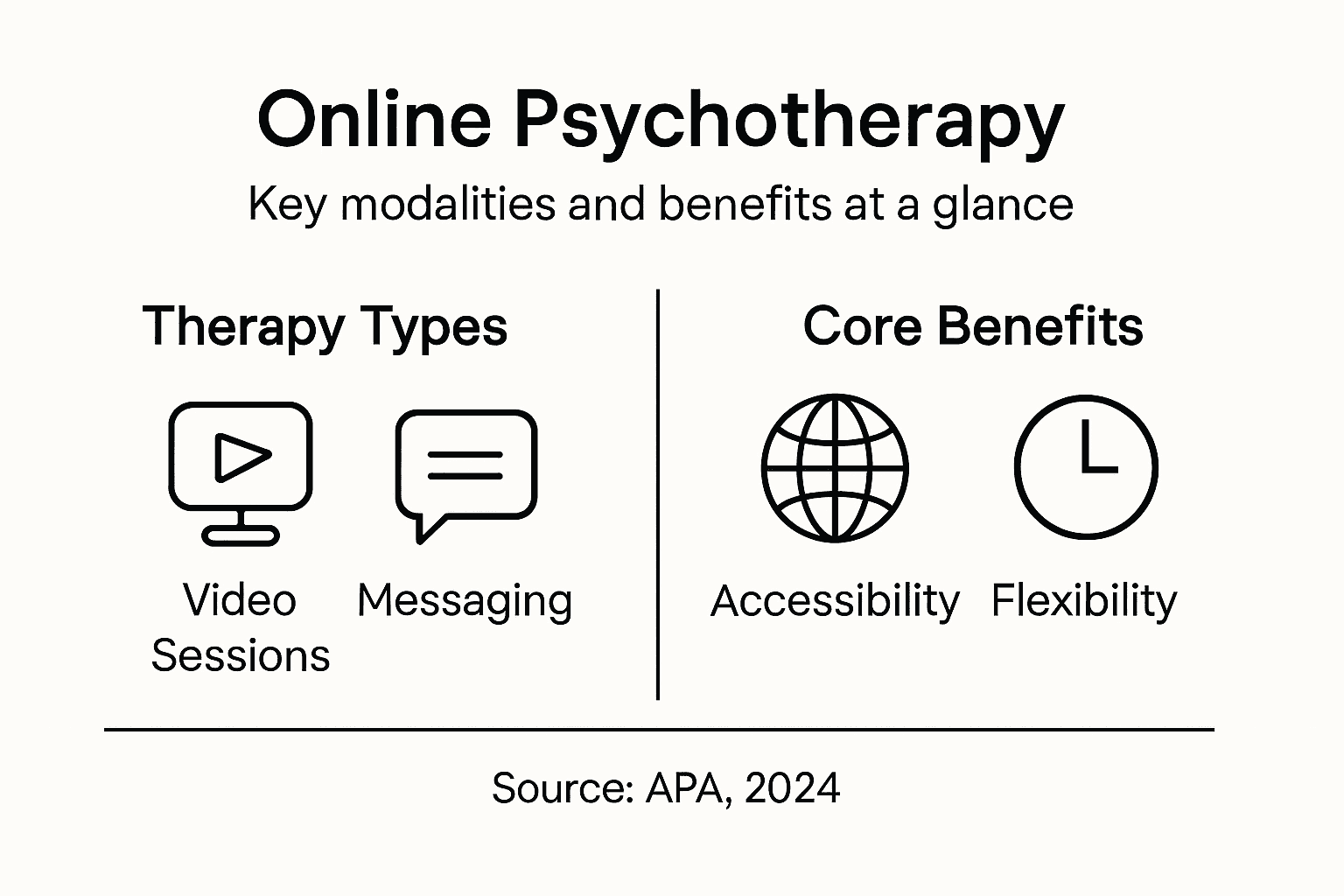 Online Psychotherapy

Key modalities and benefits at a glance

Therapy Types

Video Sessions

Messaging

Core Benefits

Accessibility

Flexibility

Source: APA, 2024