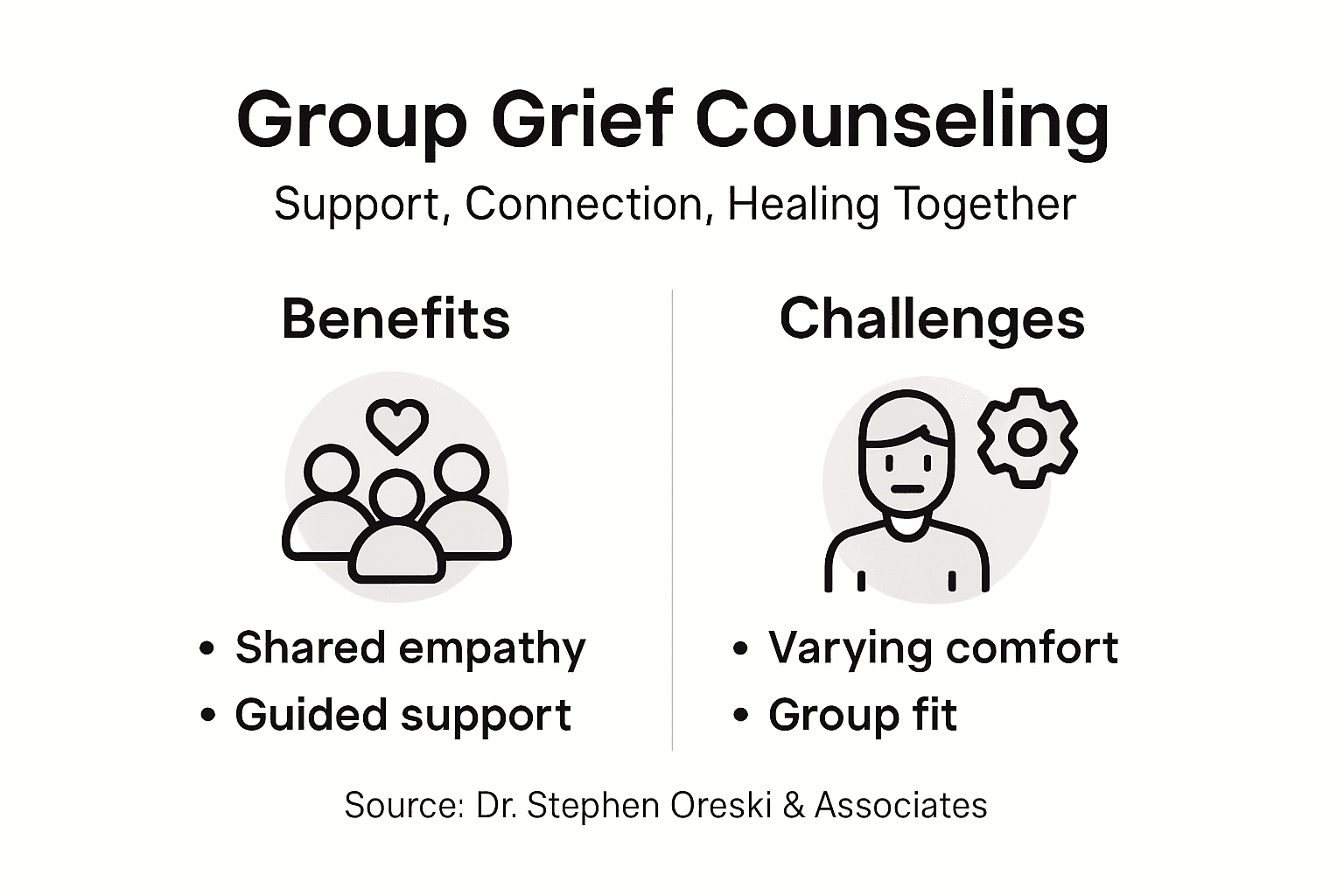 Group Grief Counseling

Support, Connection, Healing Together

Benefits

• Shared empathy
• Guided support

Challenges

• Varying comfort
• Group fit

Source: Dr. Stephen Oreski & Associates