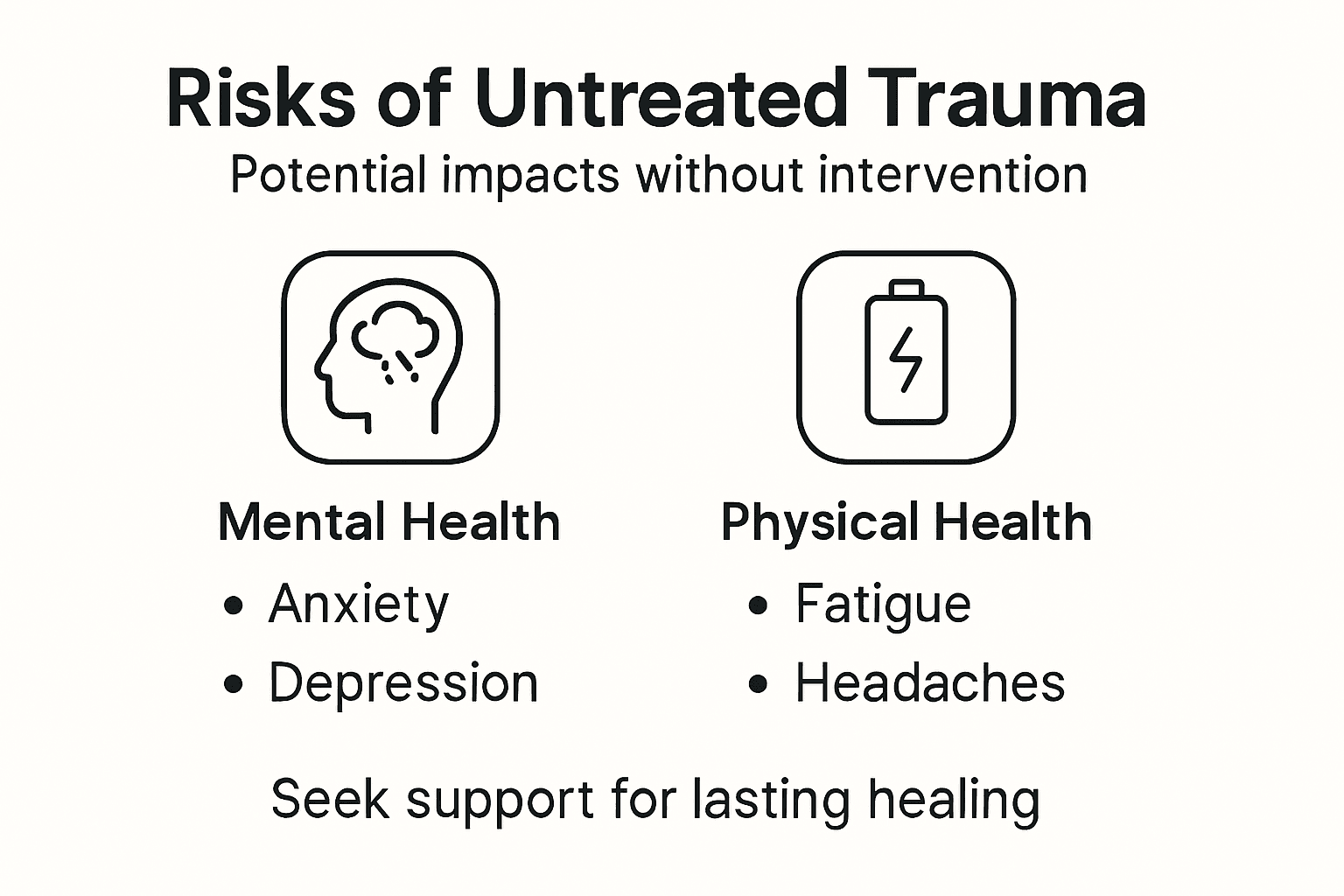 Risks of Untreated Trauma
Potential impacts without intervention

Mental Health
• Anxiety
• Depression

Physical Health
• Fatigue
• Headaches

Seek support for lasting healing