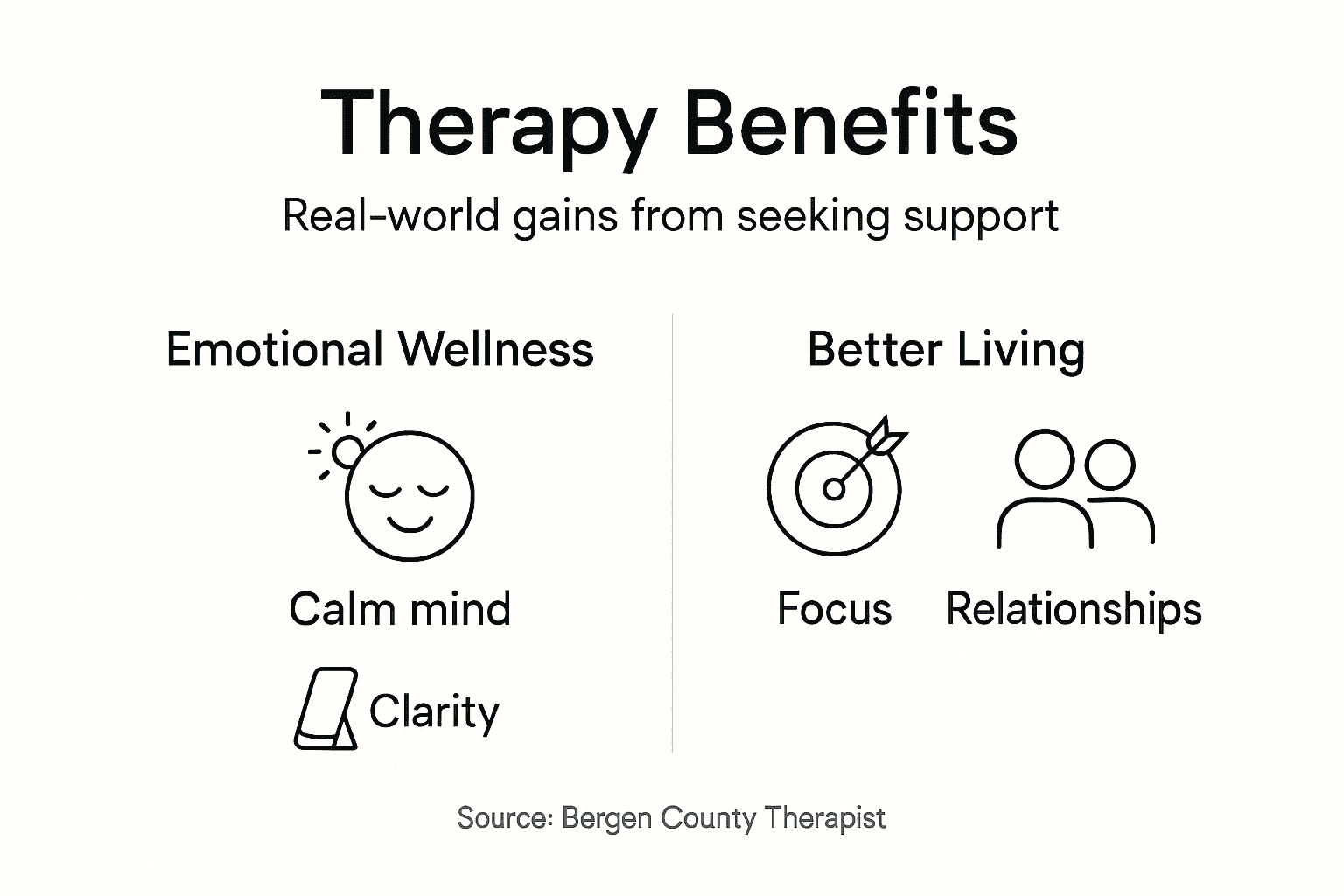 Therapy Benefits

Real-world gains from seeking support

Emotional Wellness

Calm mind

Clarity

Better Living

Focus

Relationships

Source: Bergen County Therapist