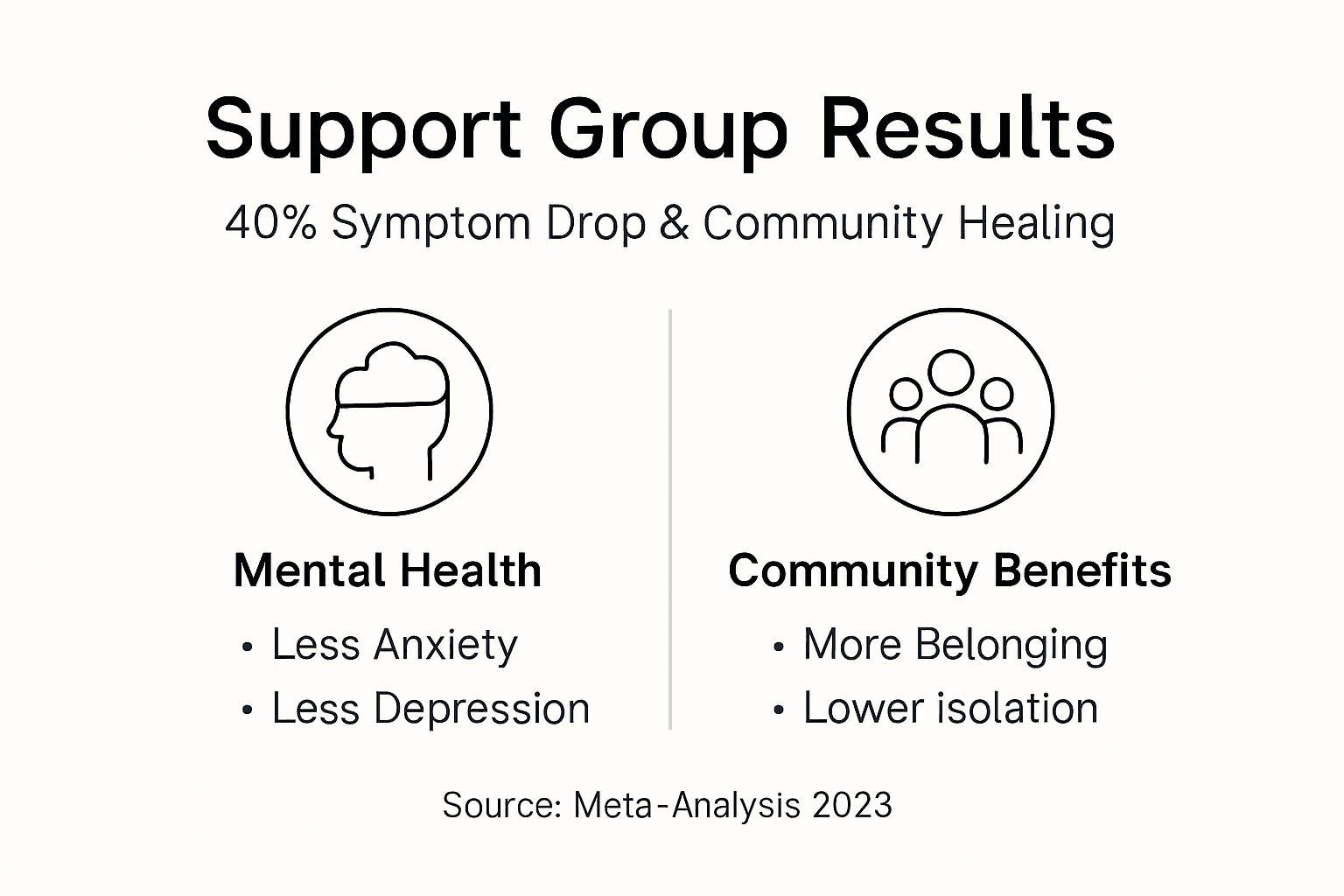 Support Group Results

40% Symptom Drop & Community Healing

Mental Health

• Less Anxiety
• Less Depression

Community Benefits

• More Belonging
• Lower isolation

Source: Meta-Analysis 2023