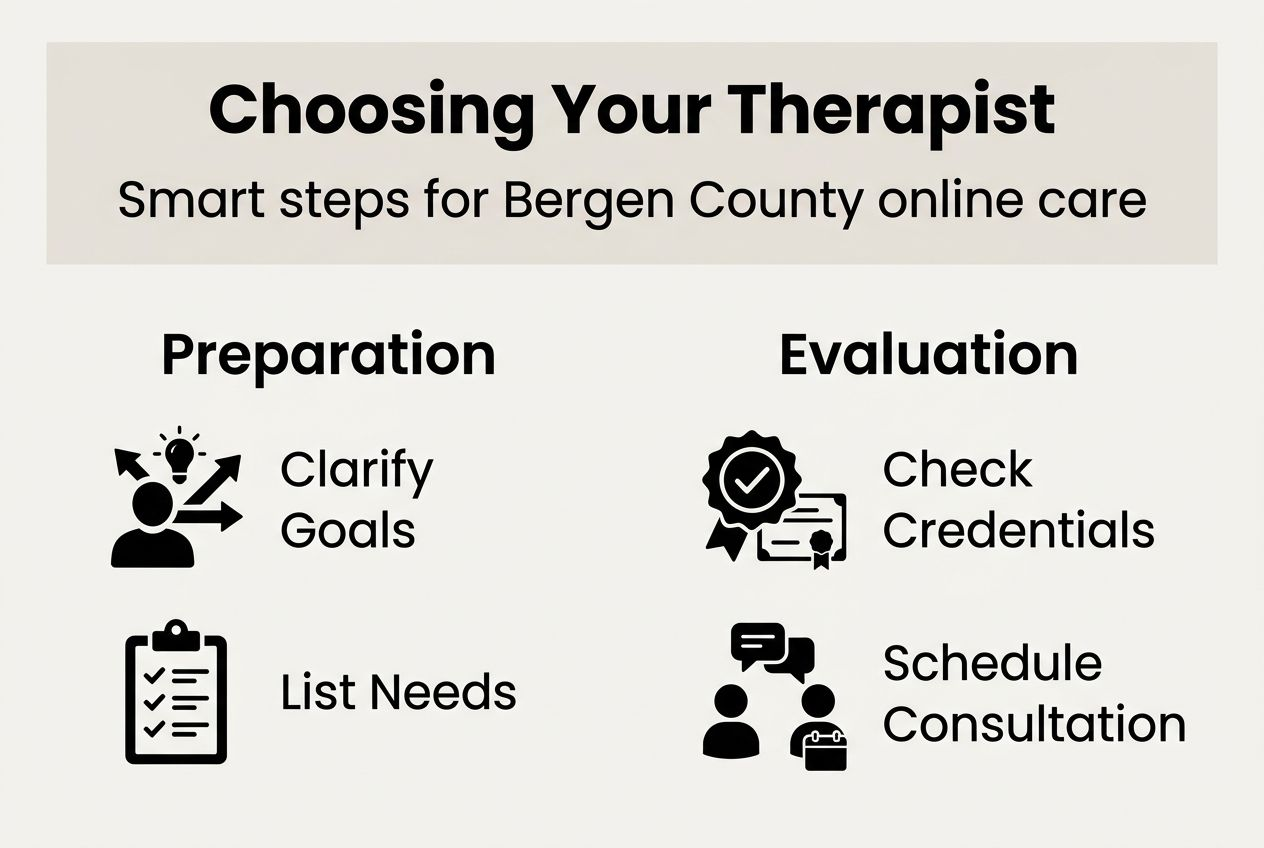 Choosing Your Therapist

Smart steps for Bergen County online care

Preparation

Clarify Goals

List Needs

Evaluation

Check Credentials

Schedule Consultation