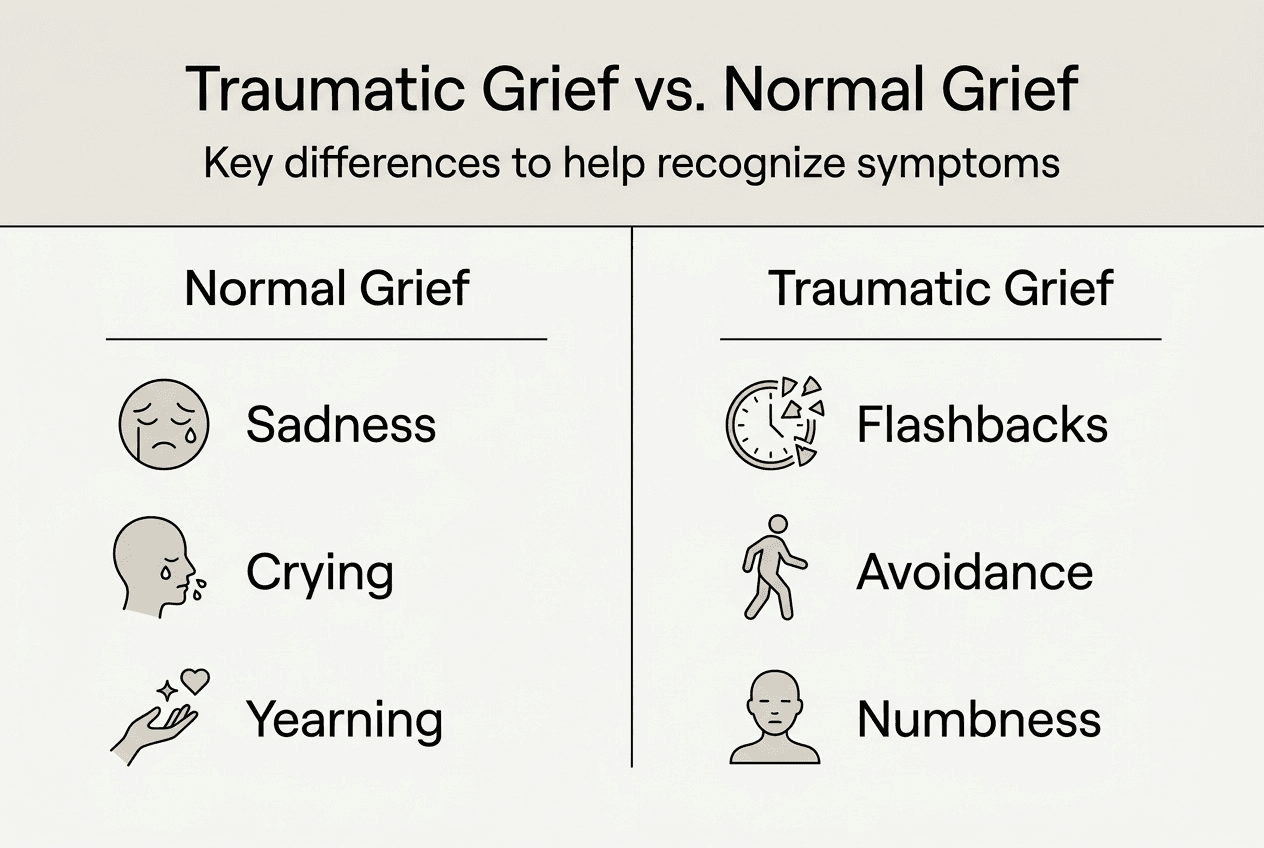 Traumatic Grief vs. Normal Grief

Key differences to help recognize symptoms

Normal Grief

Sadness

Crying

Yearning

Traumatic Grief

Flashbacks

Avoidance

Numbness