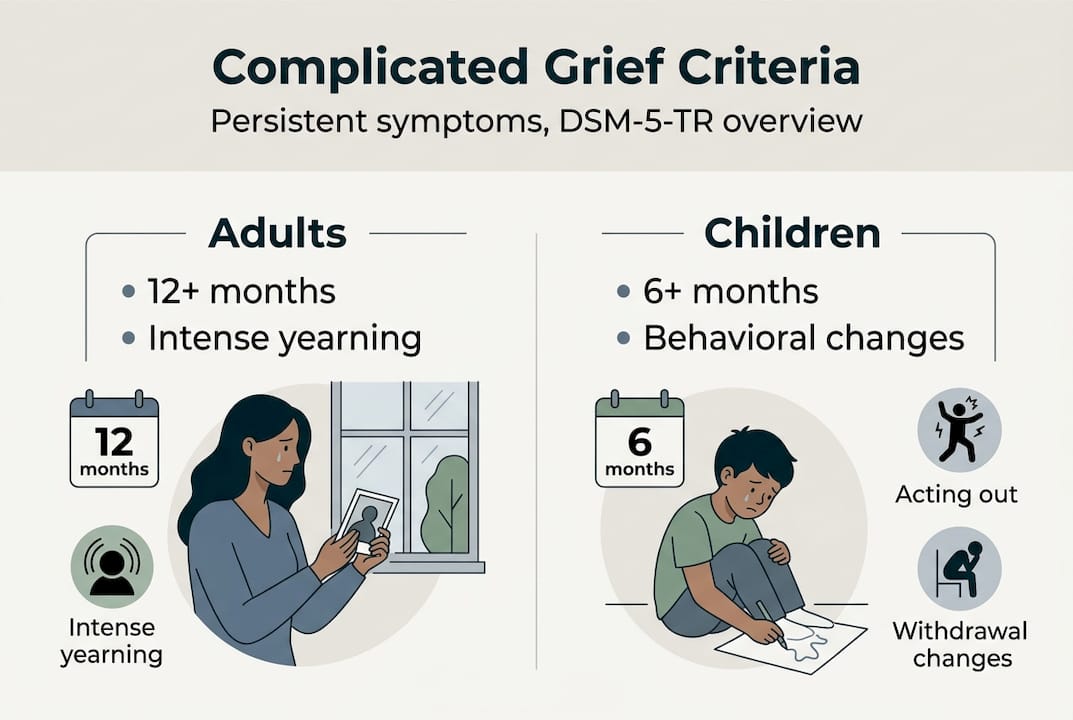 Complicated Grief Criteria

Persistent symptoms, DSM-5-TR overview

Adults

• 12+ months
• Intense yearning

12 months

Intense yearning

Children

• 6+ months
• Behavioral changes

6 months

Acting out

Withdrawal changes