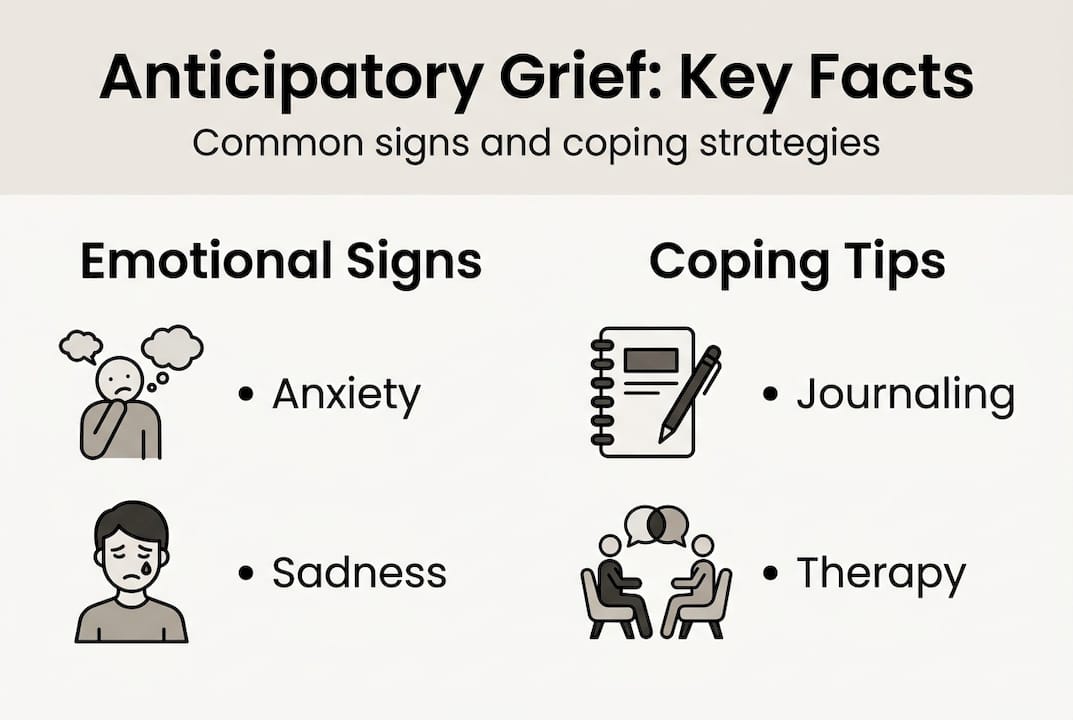 Anticipatory Grief: Key Facts
Common signs and coping strategies

Emotional Signs

• Anxiety

• Sadness

Coping Tips

• Journaling

• Therapy