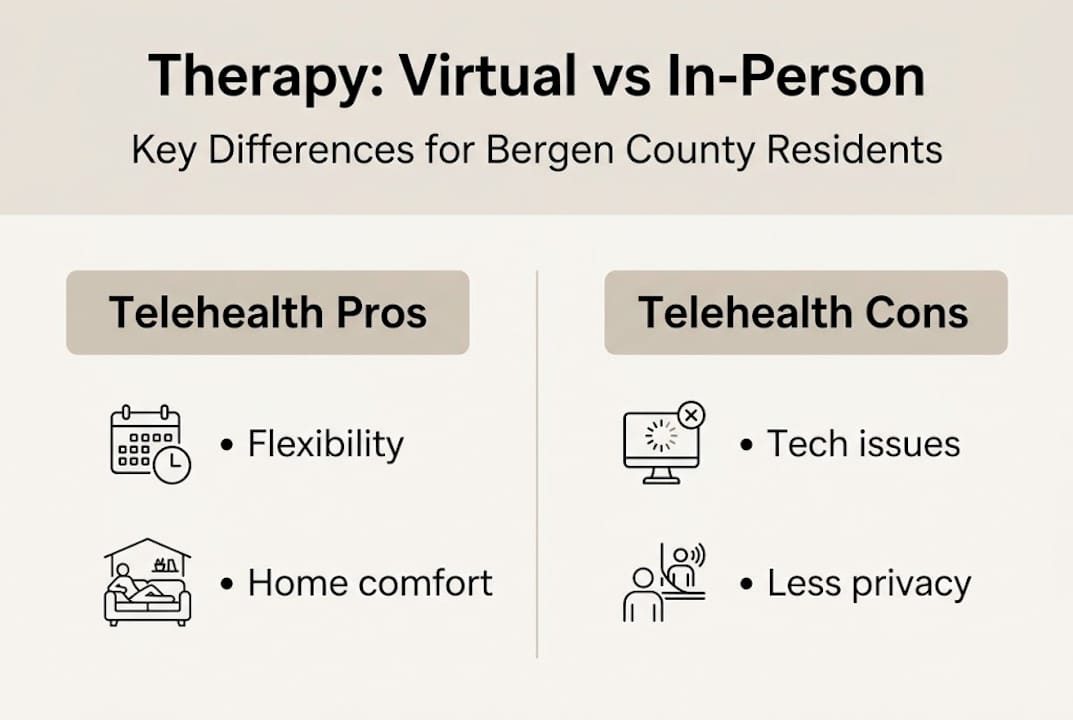 Therapy: Virtual vs In-Person

Key Differences for Bergen County Residents

Telehealth Pros

• Flexibility

• Home comfort

Telehealth Cons

• Tech issues

• Less privacy