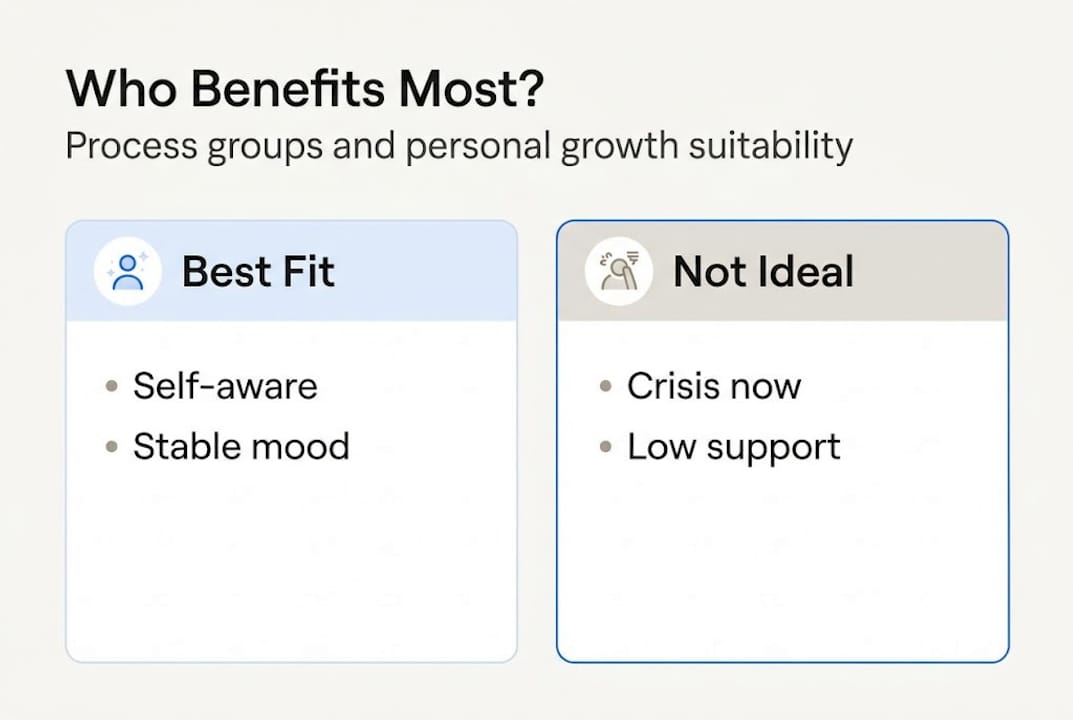 Who Benefits Most?

Process groups and personal growth suitability

Best Fit

- Self-aware
- Stable mood

Not Ideal

- Crisis now
- Low support