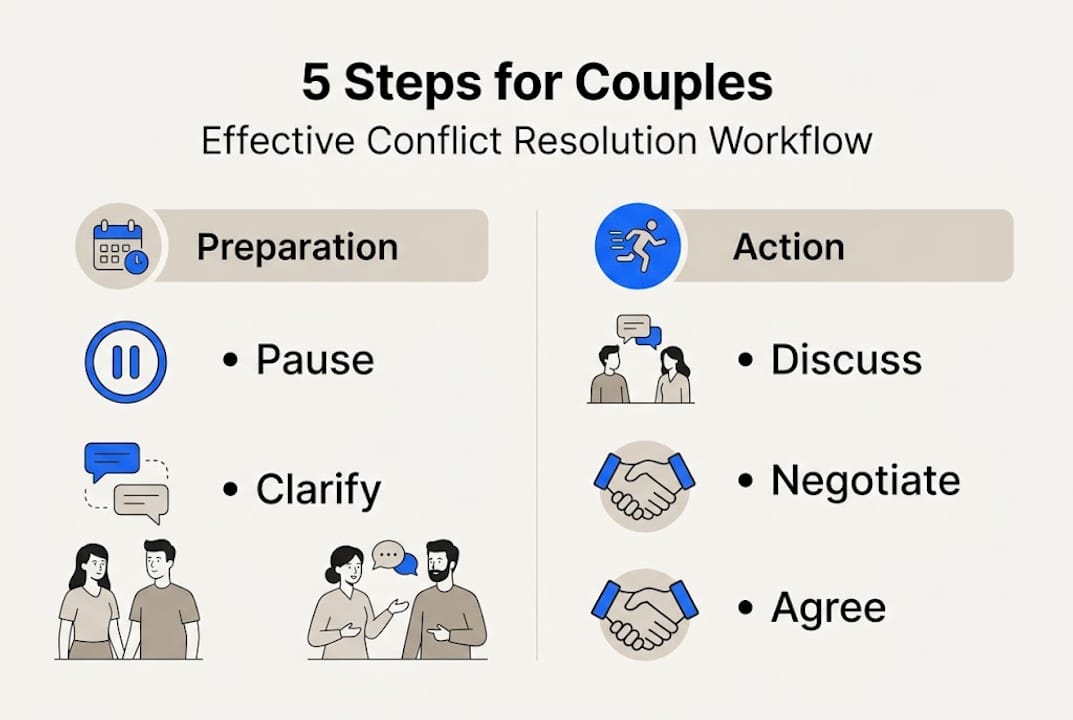 5 Steps for Couples

Effective Conflict Resolution Workflow

Preparation

• Pause

• Clarify

Action

• Discuss

• Negotiate

• Agree