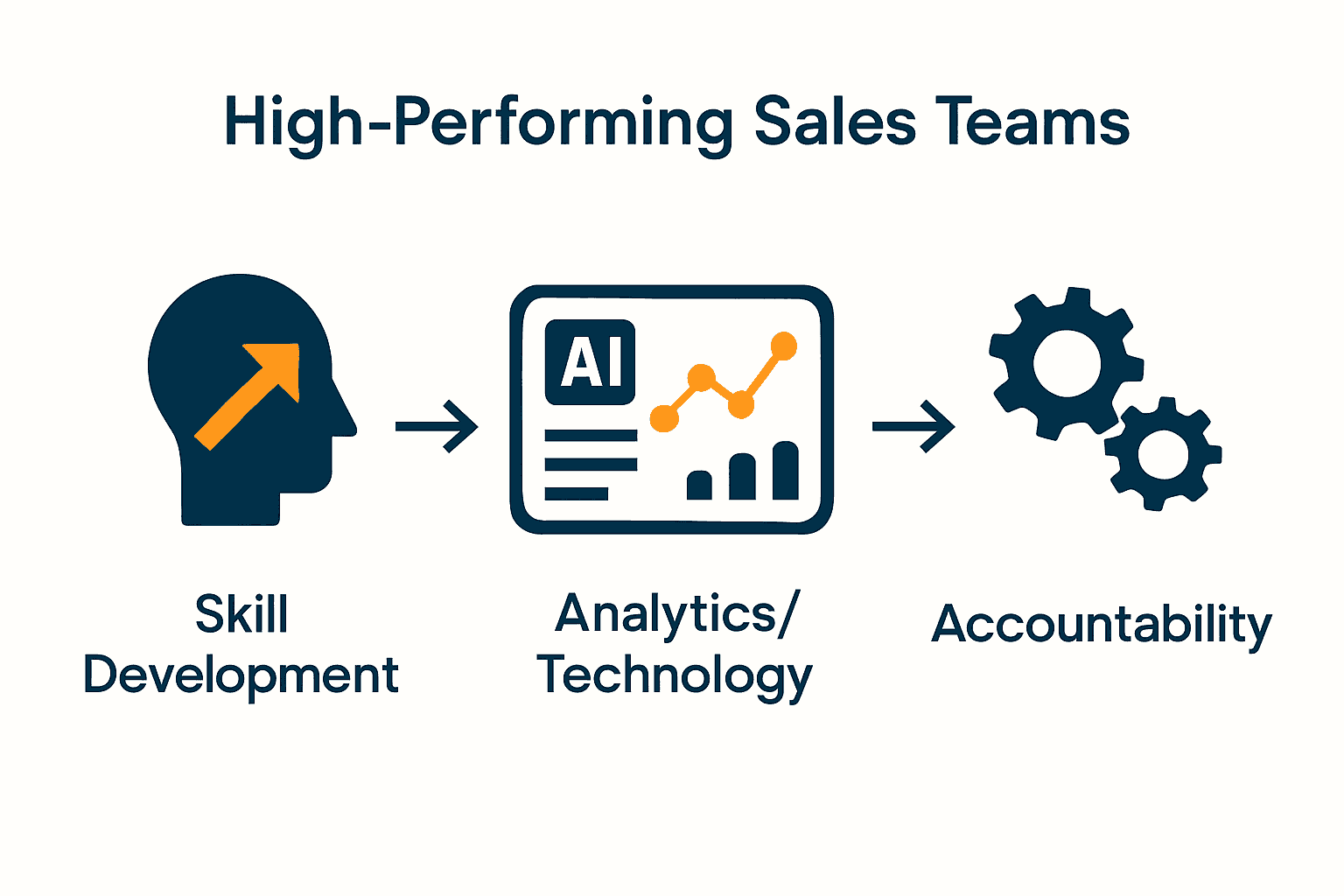 High-Performing Sales Teams

AI

Skill Development

Analytics/ Technology

Accountability