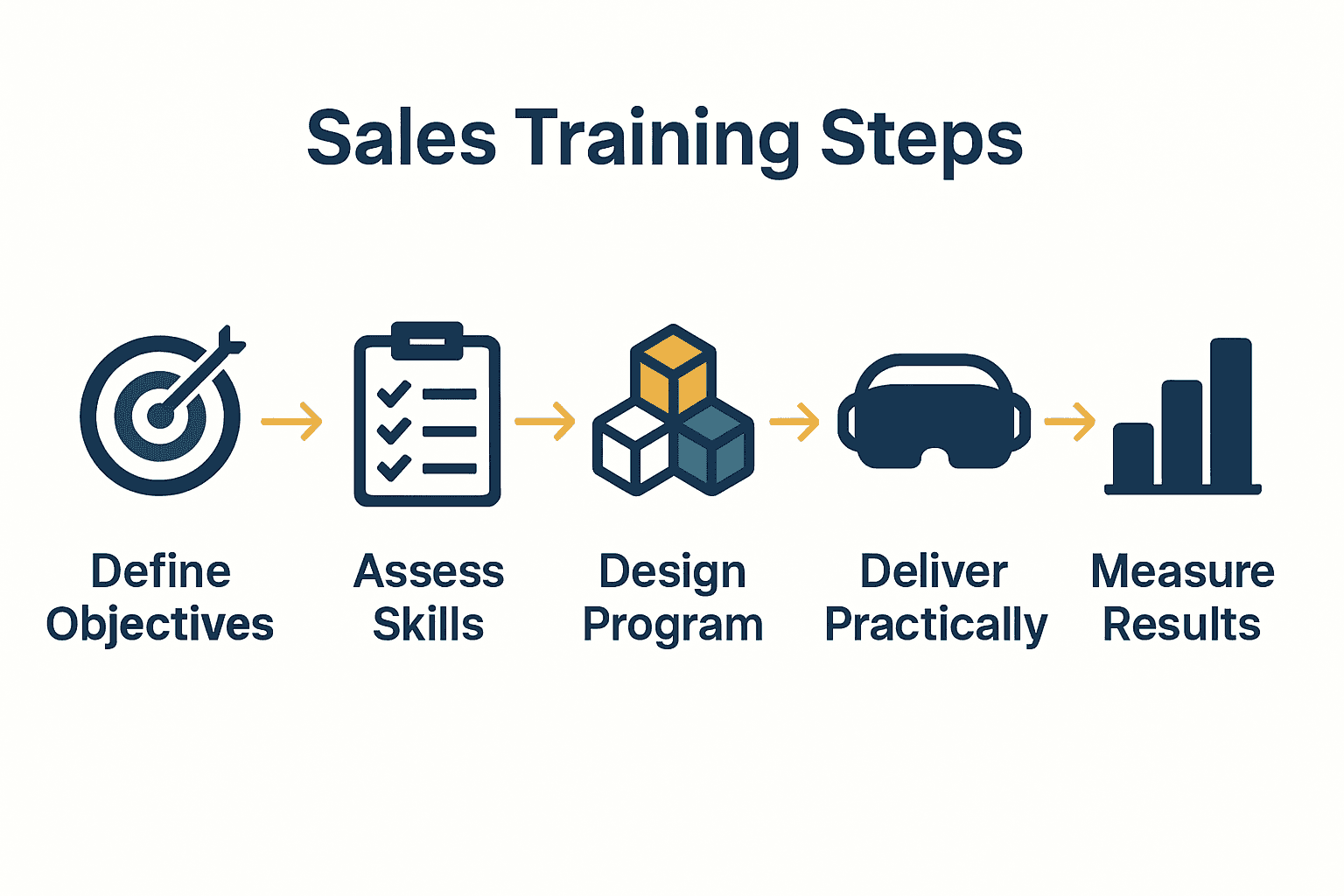 Sales Training Steps

Define Objectives

Assess Skills

Design Program

Deliver Practically

Measure Results