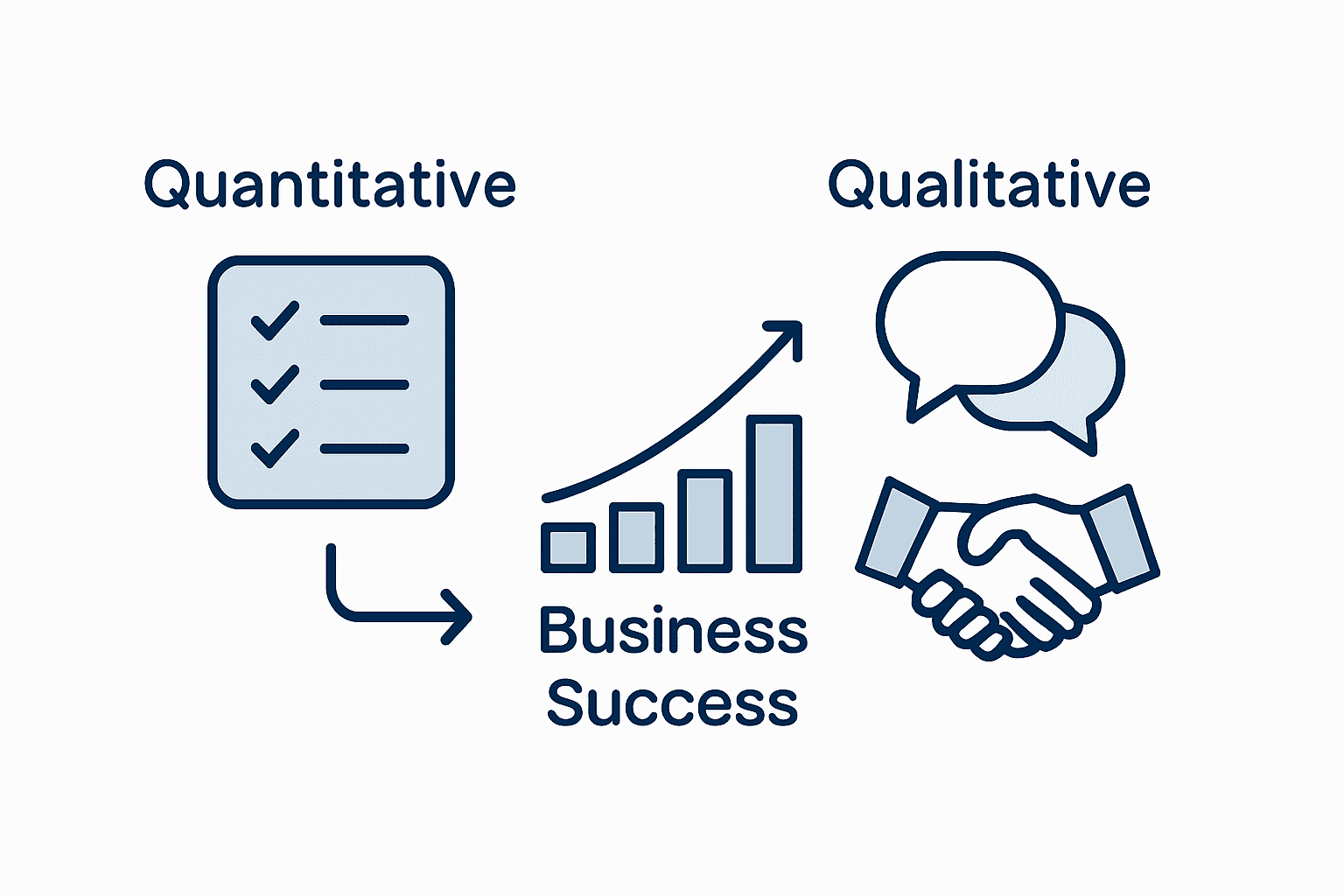 Quantitative

Qualitative

Business Success