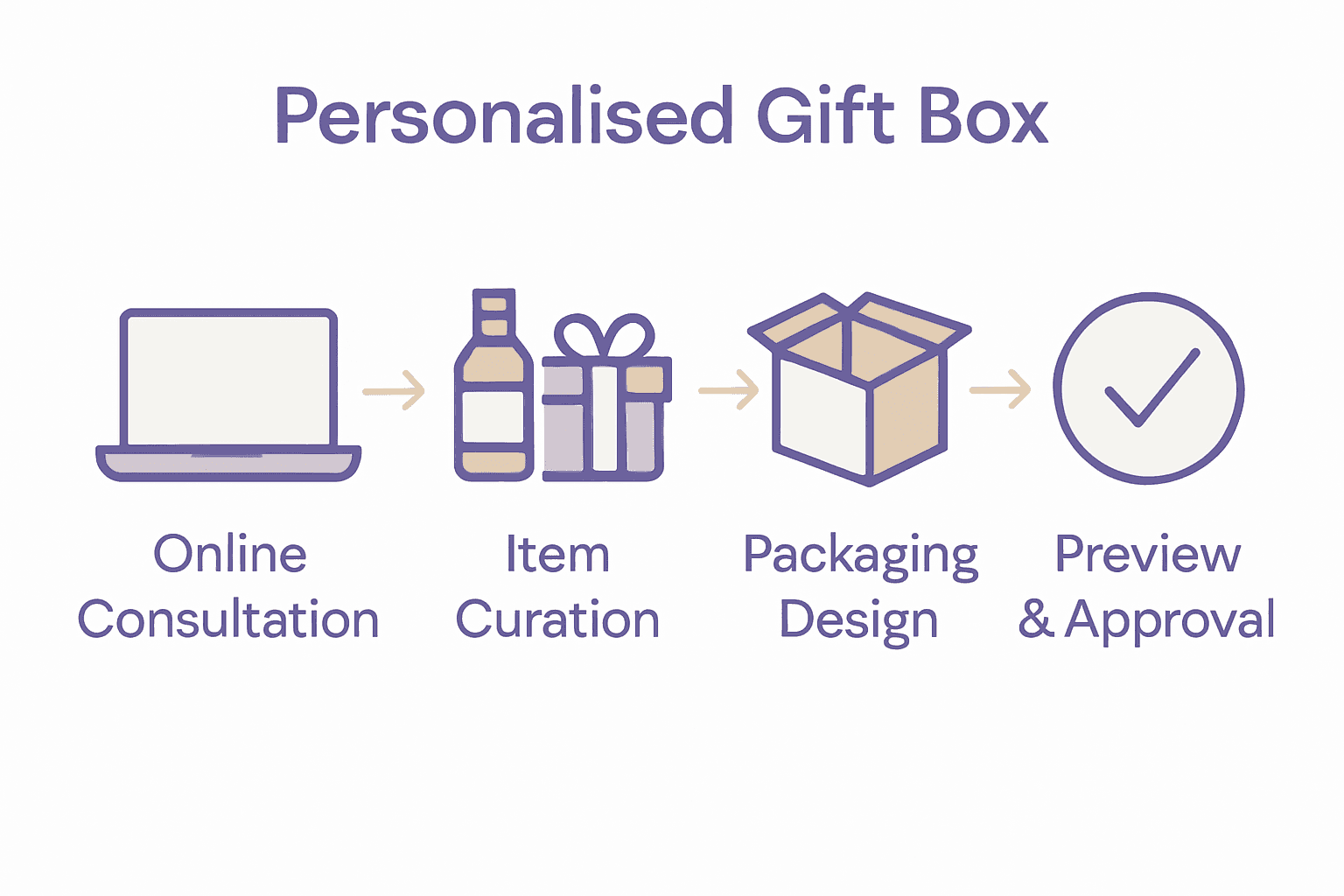 Personalised Gift Box

Online Consultation

Item Curation

Packaging Design

Preview & Approval