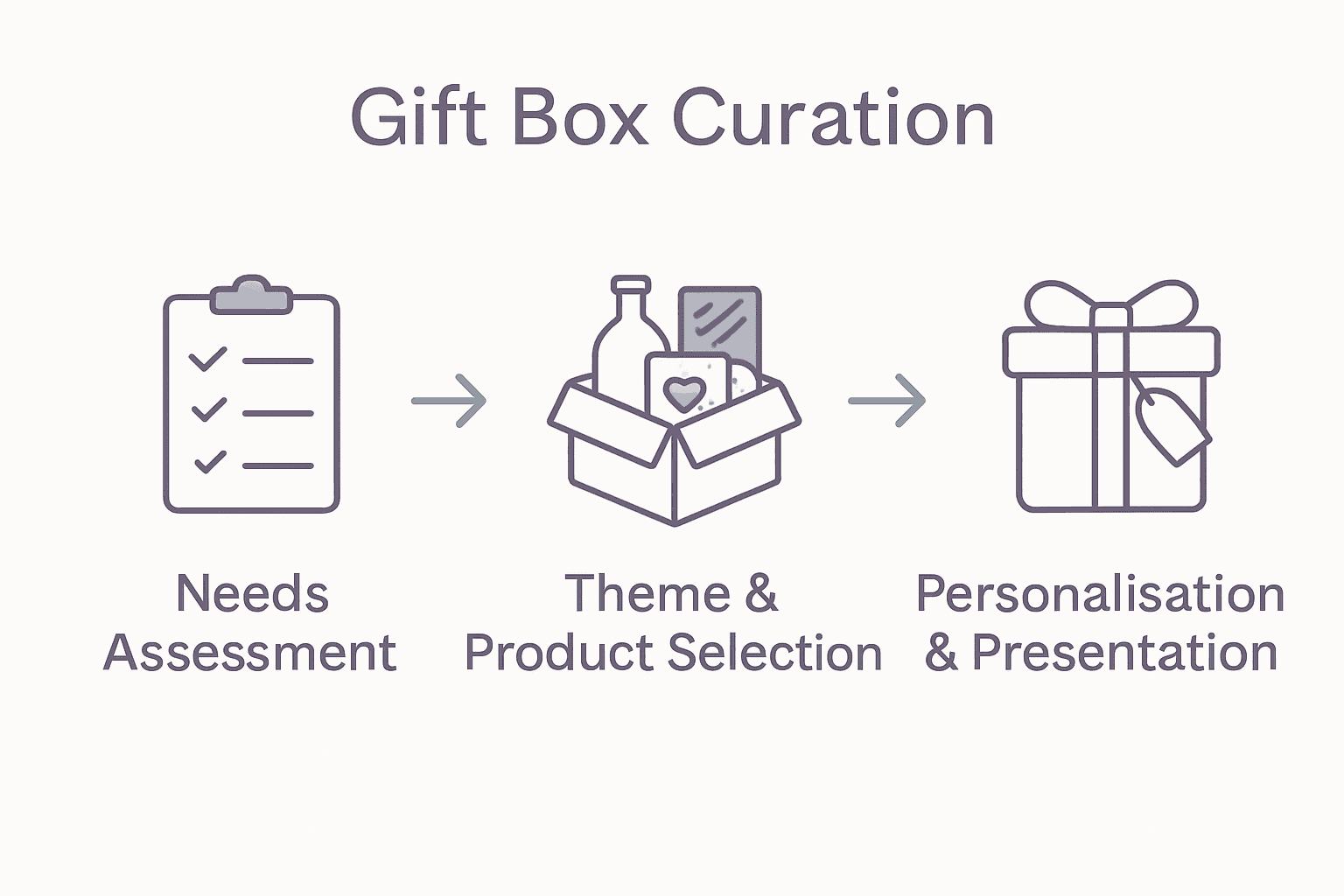 Gift Box Curation

Needs Assessment

Theme & Product Selection

Personalisation & Presentation