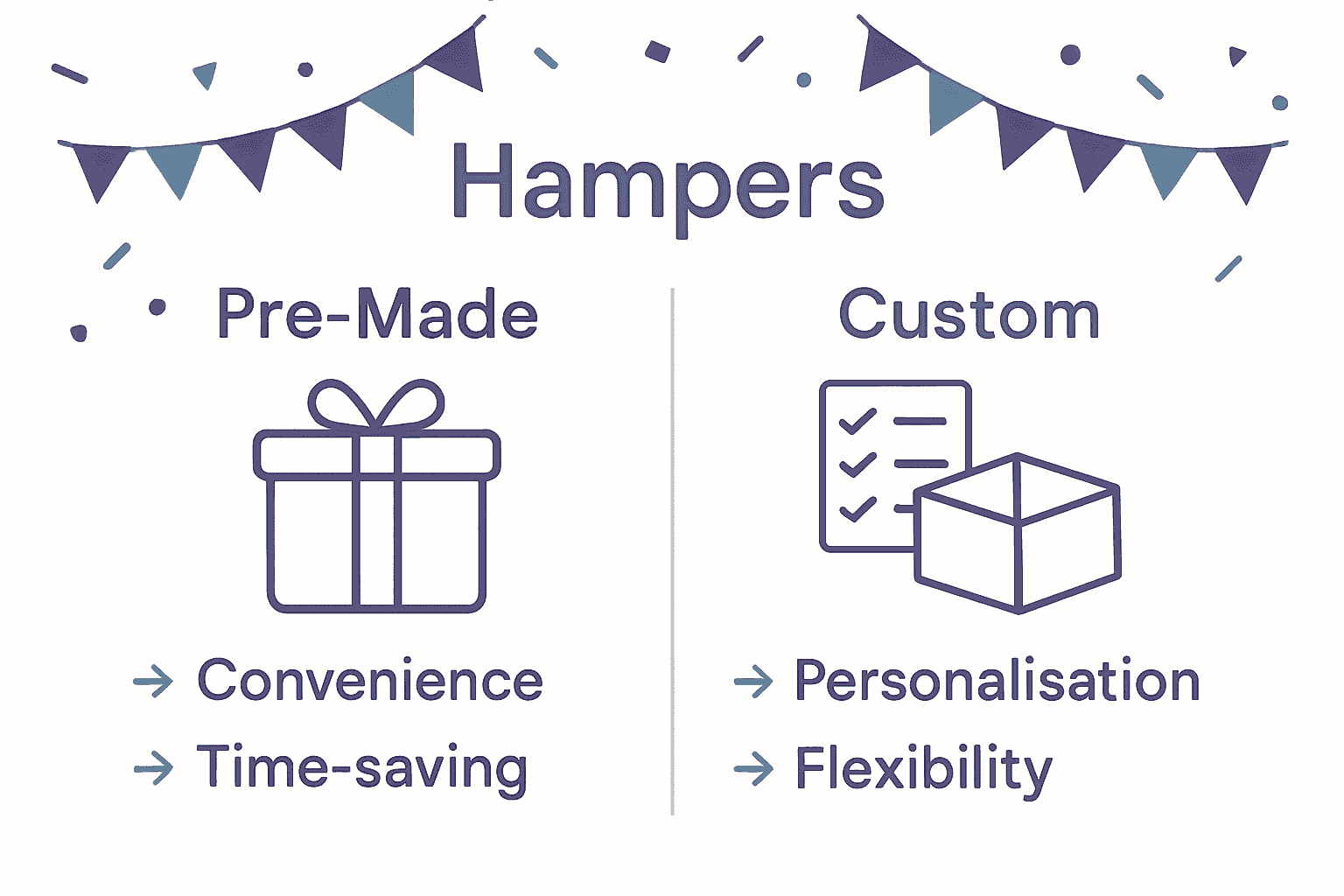 Hampers

Pre-Made

→ Convenience
→ Time-saving

Custom

→ Personalisation
→ Flexibility