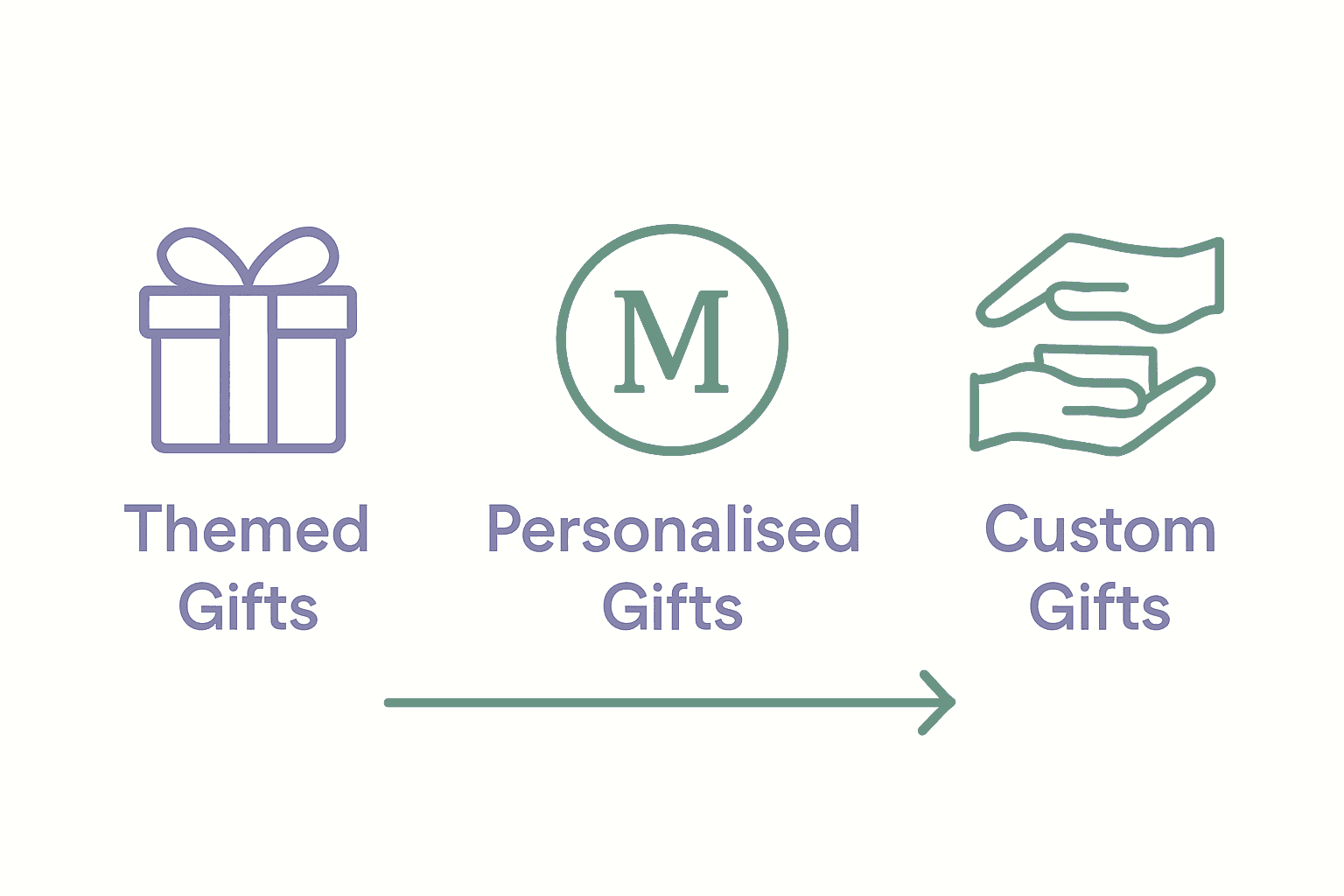 M

Themed Gifts

Personalised Gifts

Custom Gifts