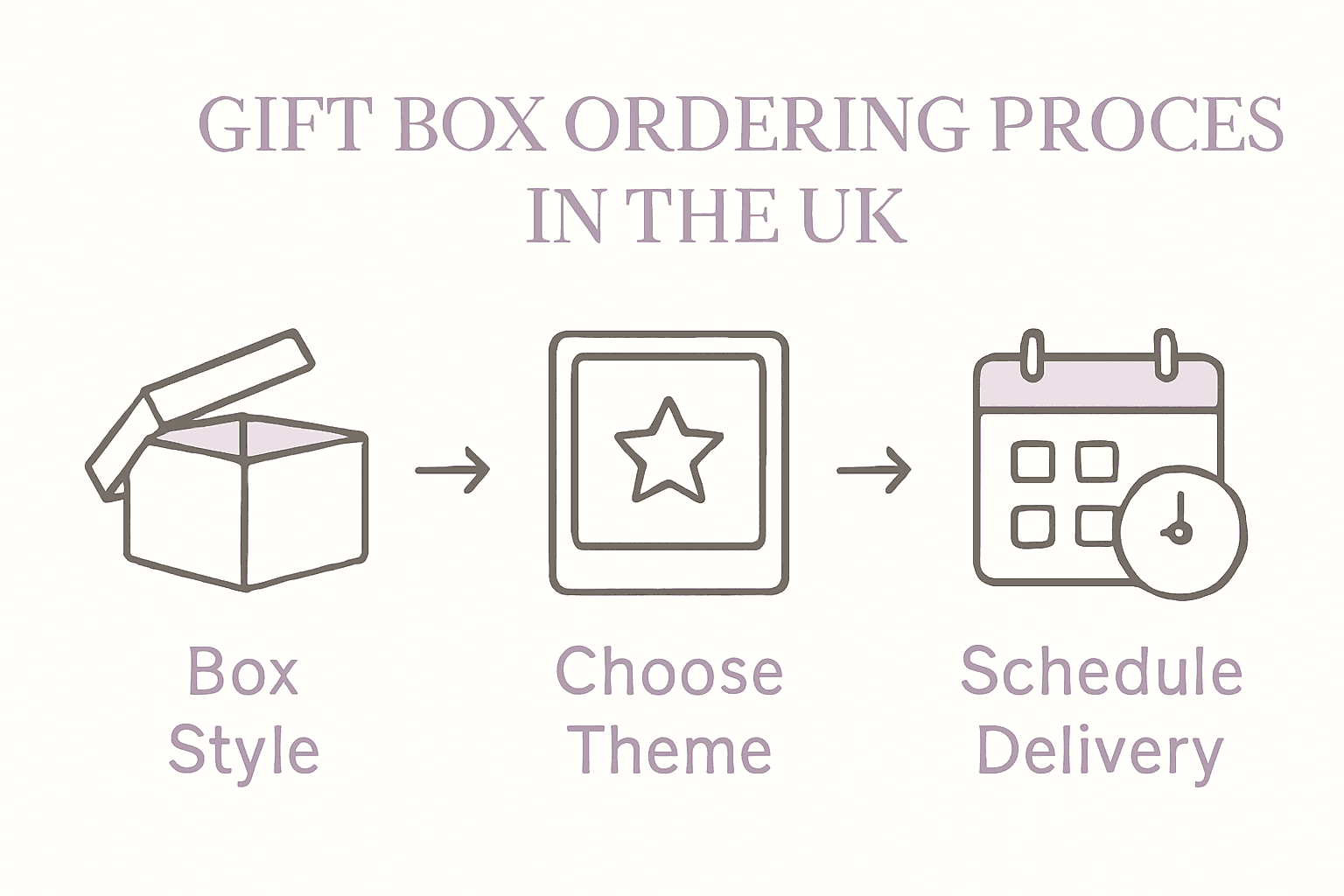 GIFT BOX ORDERING PROCES IN THE UK

Box Style

Choose Theme

Schedule Delivery