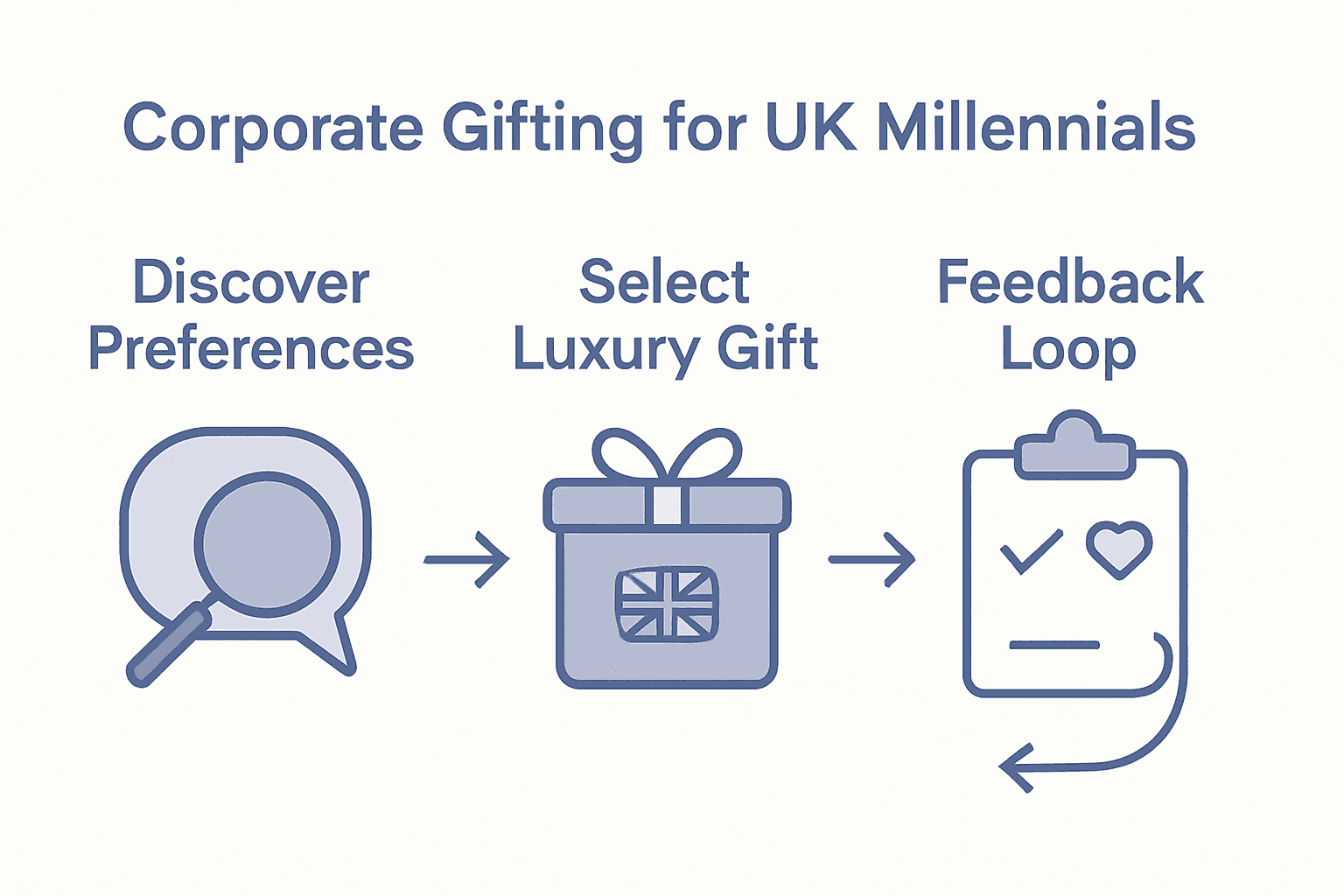 Corporate Gifting for UK Millennials

Discover Preferences

Select Luxury Gift

Feedback Loop