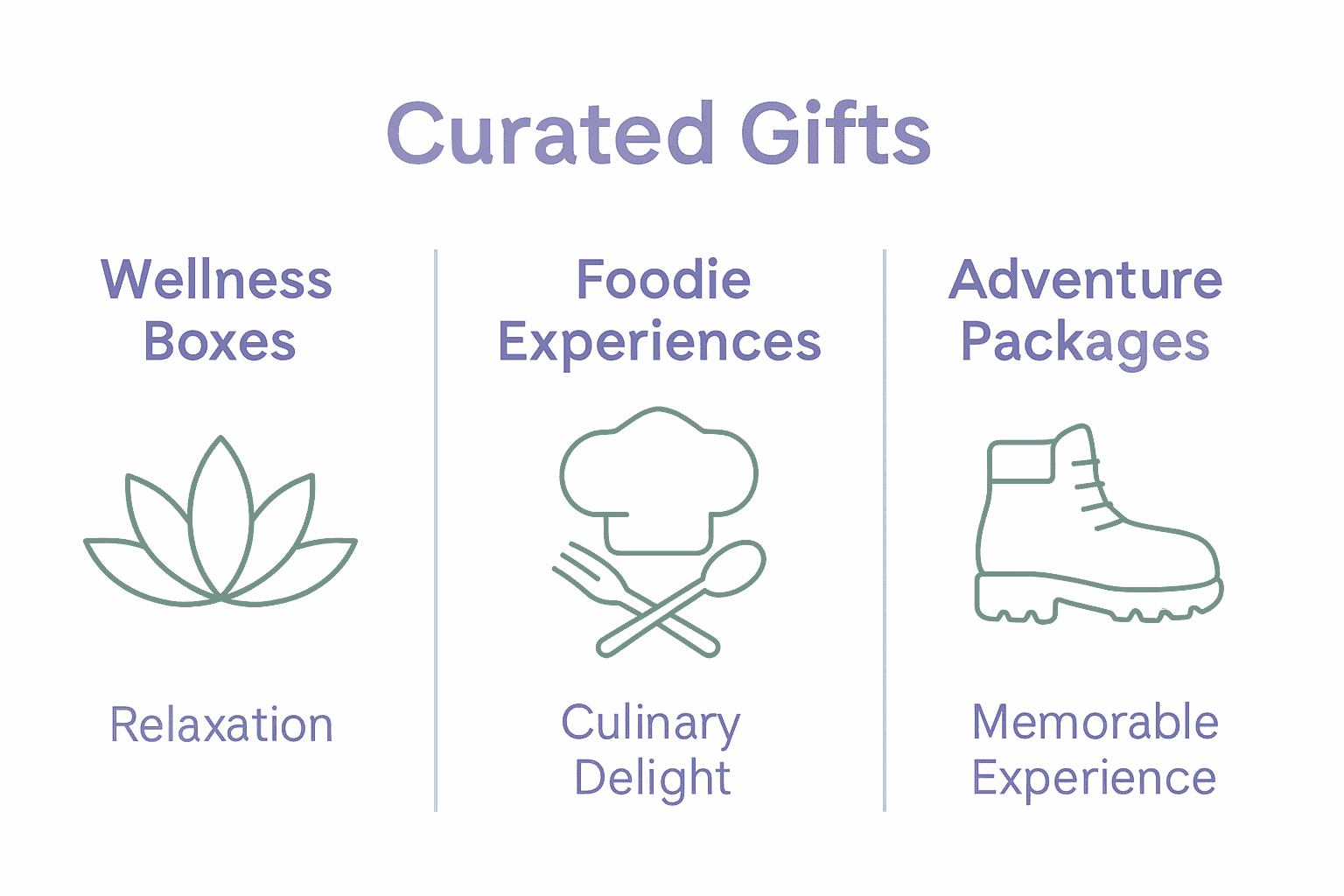 Curated Gifts

Wellness Boxes

Relaxation

Foodie Experiences

Culinary Delight

Adventure Packages

Memorable Experience