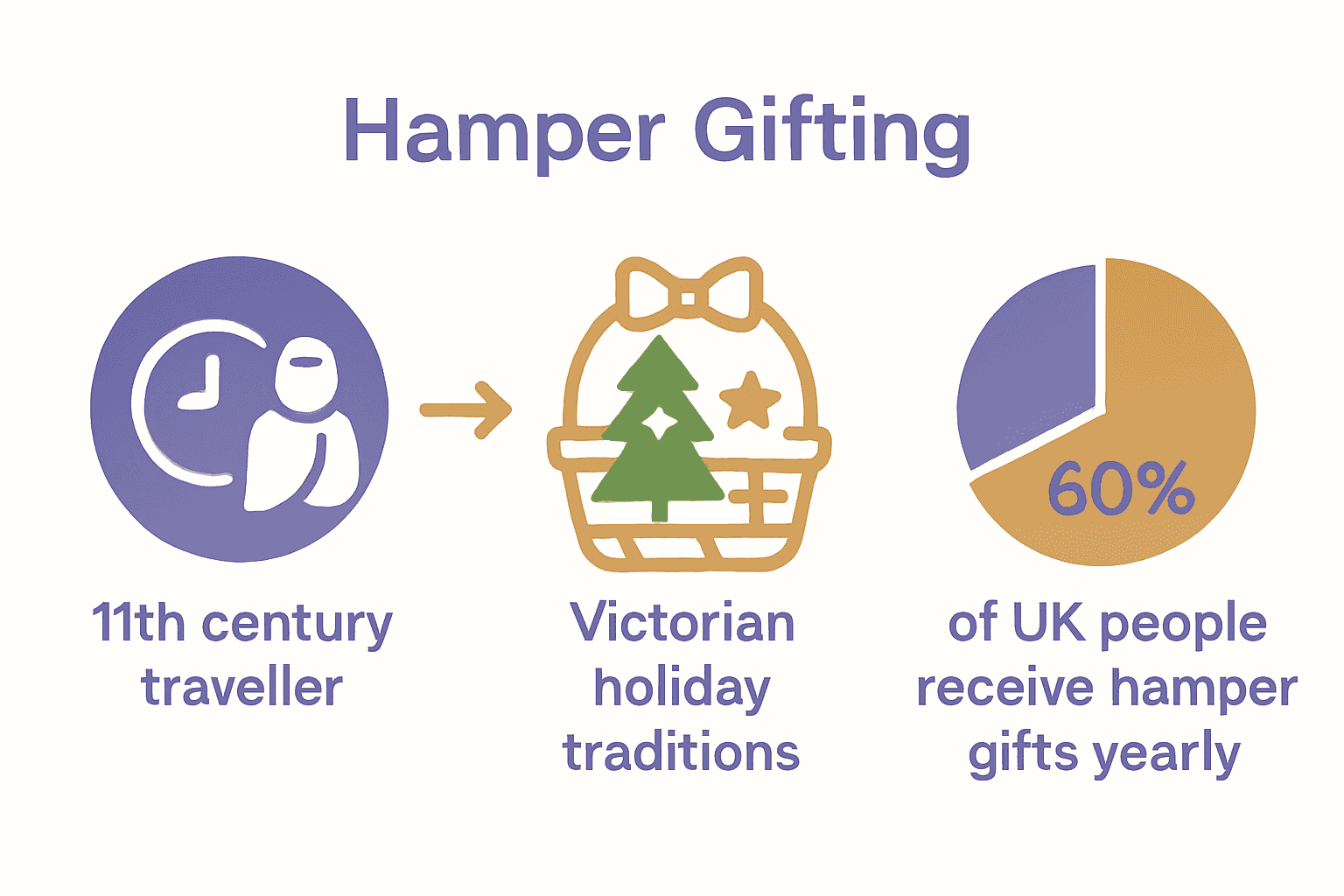 Hamper Gifting

11th century traveller

Victorian holiday traditions

60%

of UK people receive hamper gifts yearly