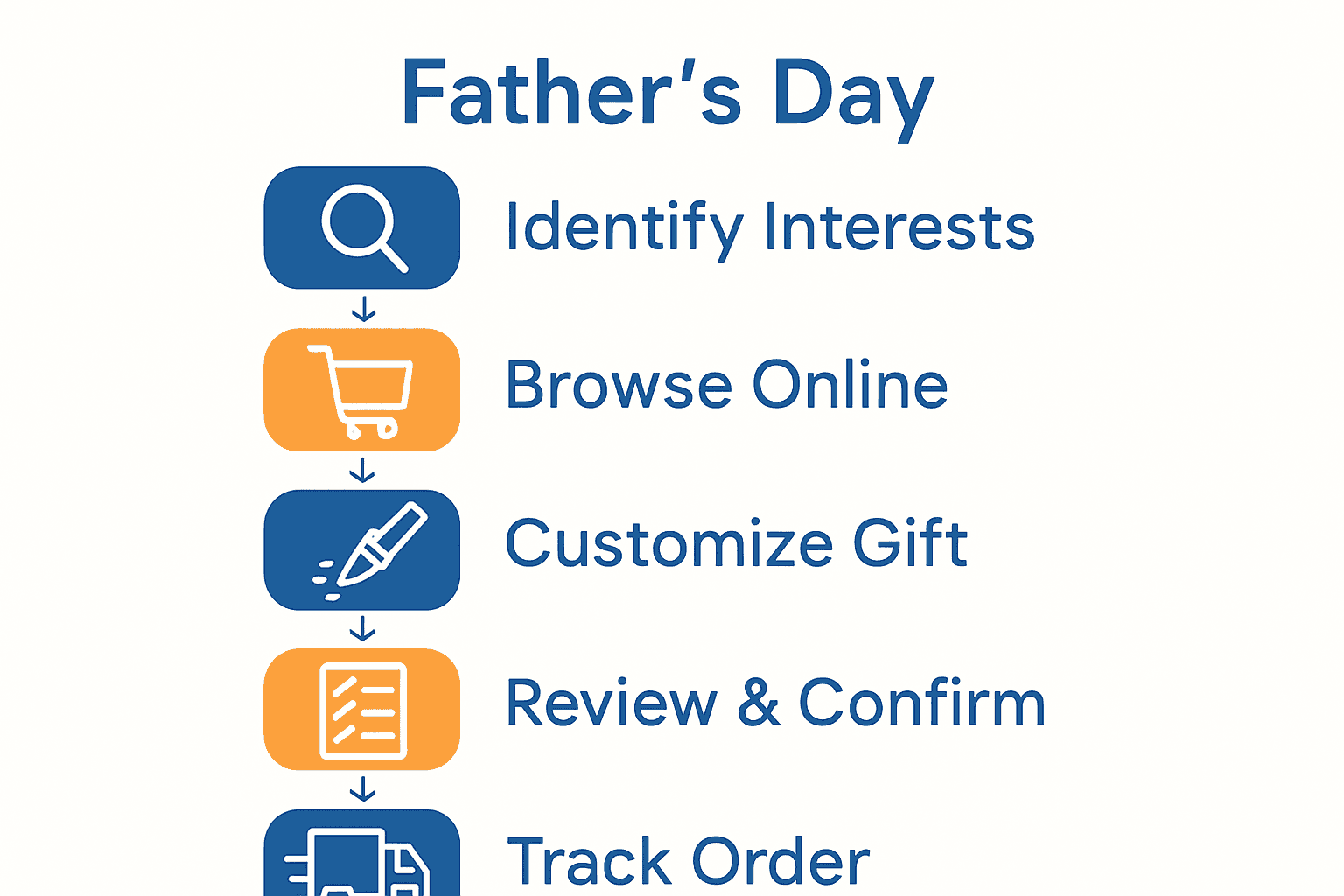 Father's Day

Identify Interests

Browse Online

Customize Gift

Review & Confirm

Track Order