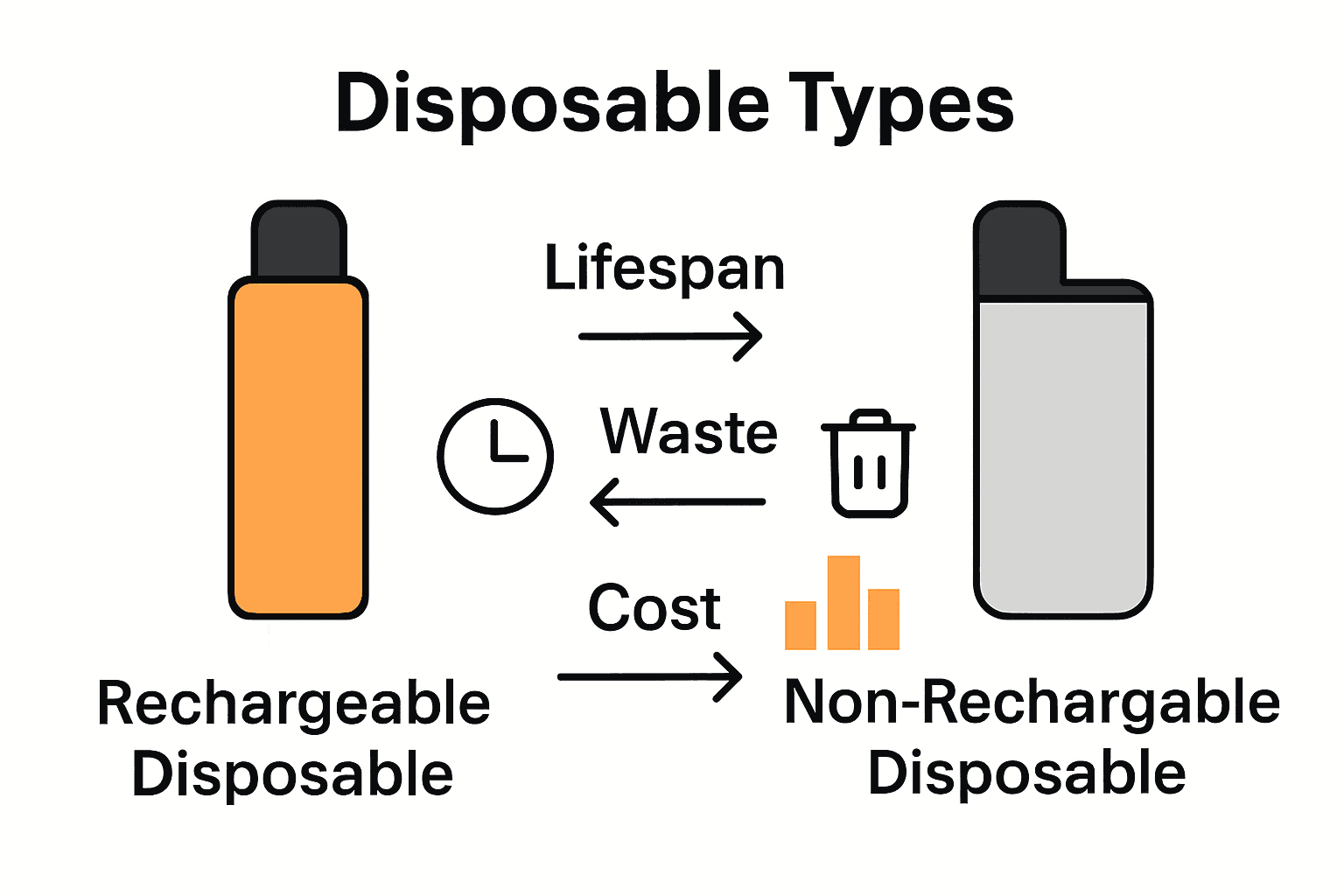 Disposable Types

Lifespan

Waste

Cost

Rechargeable Disposable

Non-Rechargable Disposable