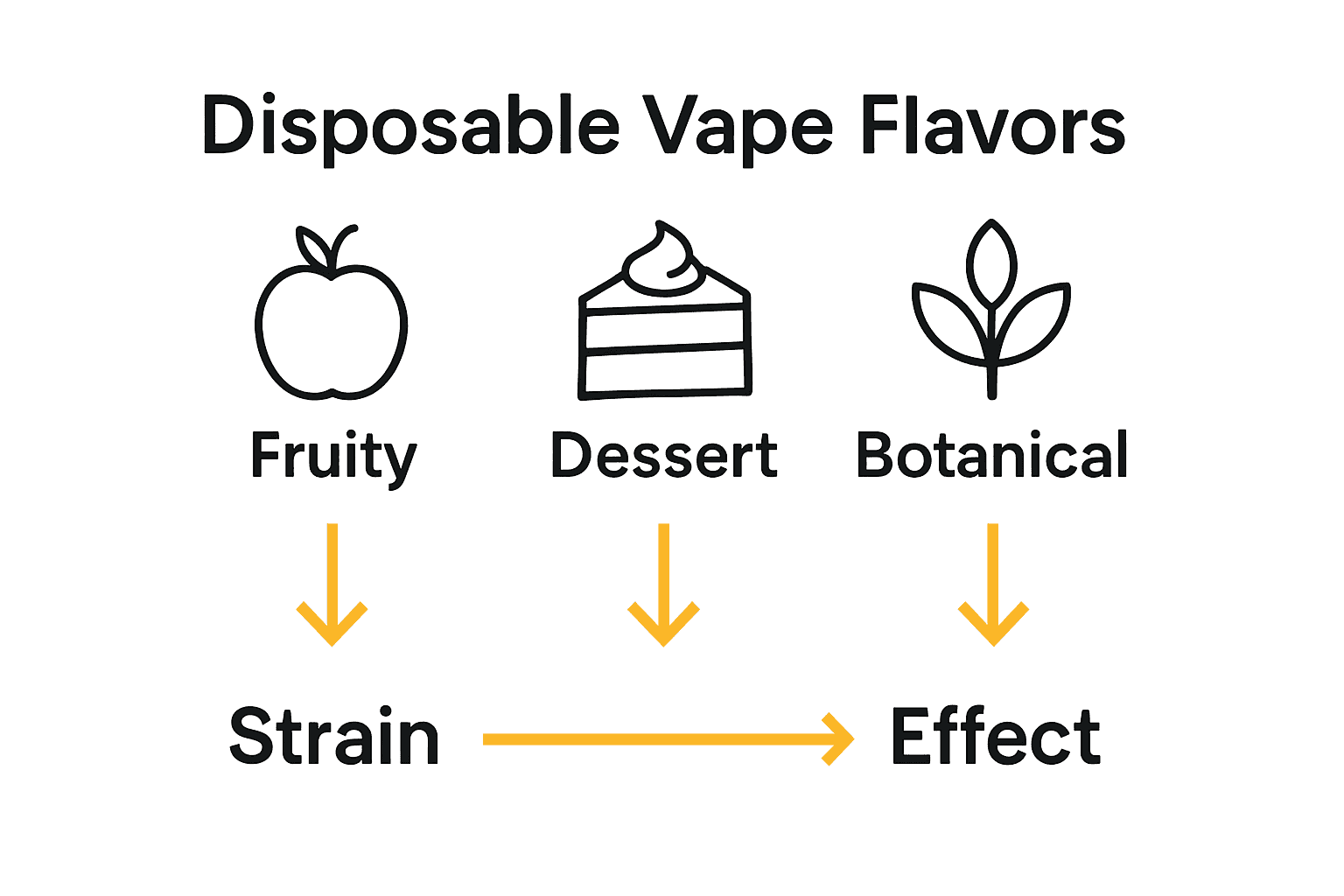 Disposable Vape Flavors

Fruity
Dessert
Botanical

Strain
Effect