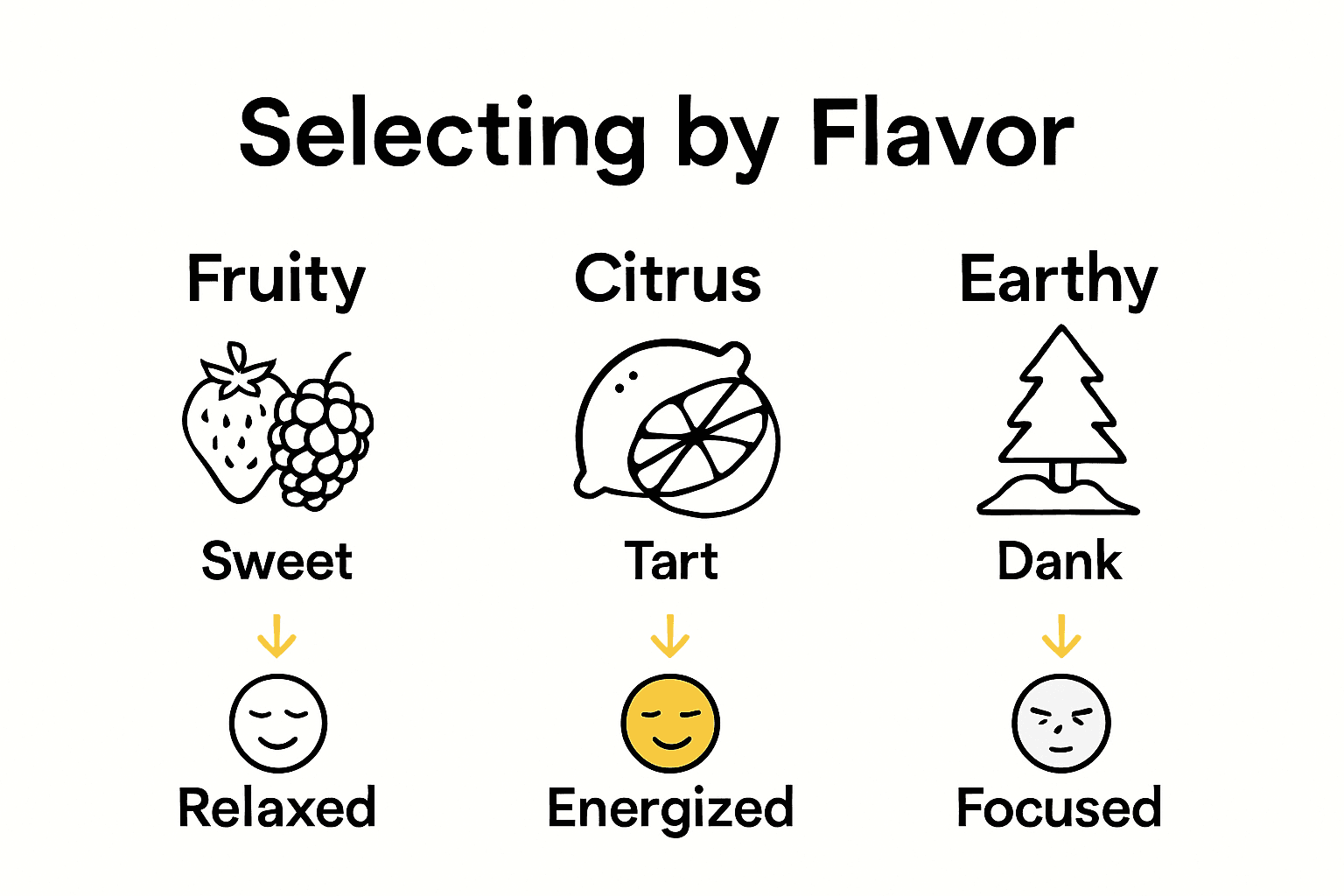 Selecting by Flavor

Fruity

Sweet

Relaxed

Citrus

Tart

Energized

Earthy

Dank

Focused