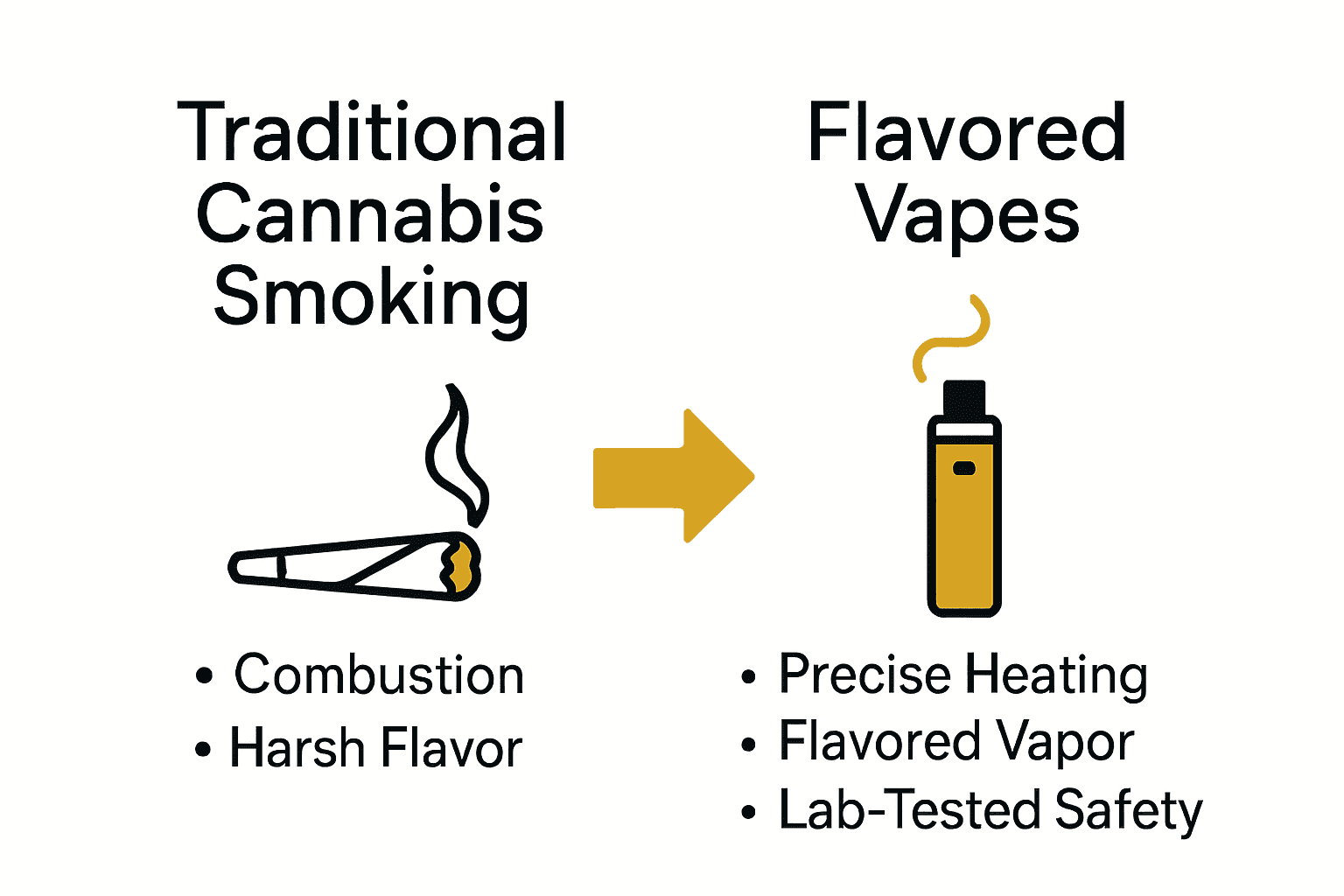 Traditional Cannabis Smoking

• Combustion
• Harsh Flavor

Flavored Vapes

• Precise Heating
• Flavored Vapor
• Lab-Tested Safety