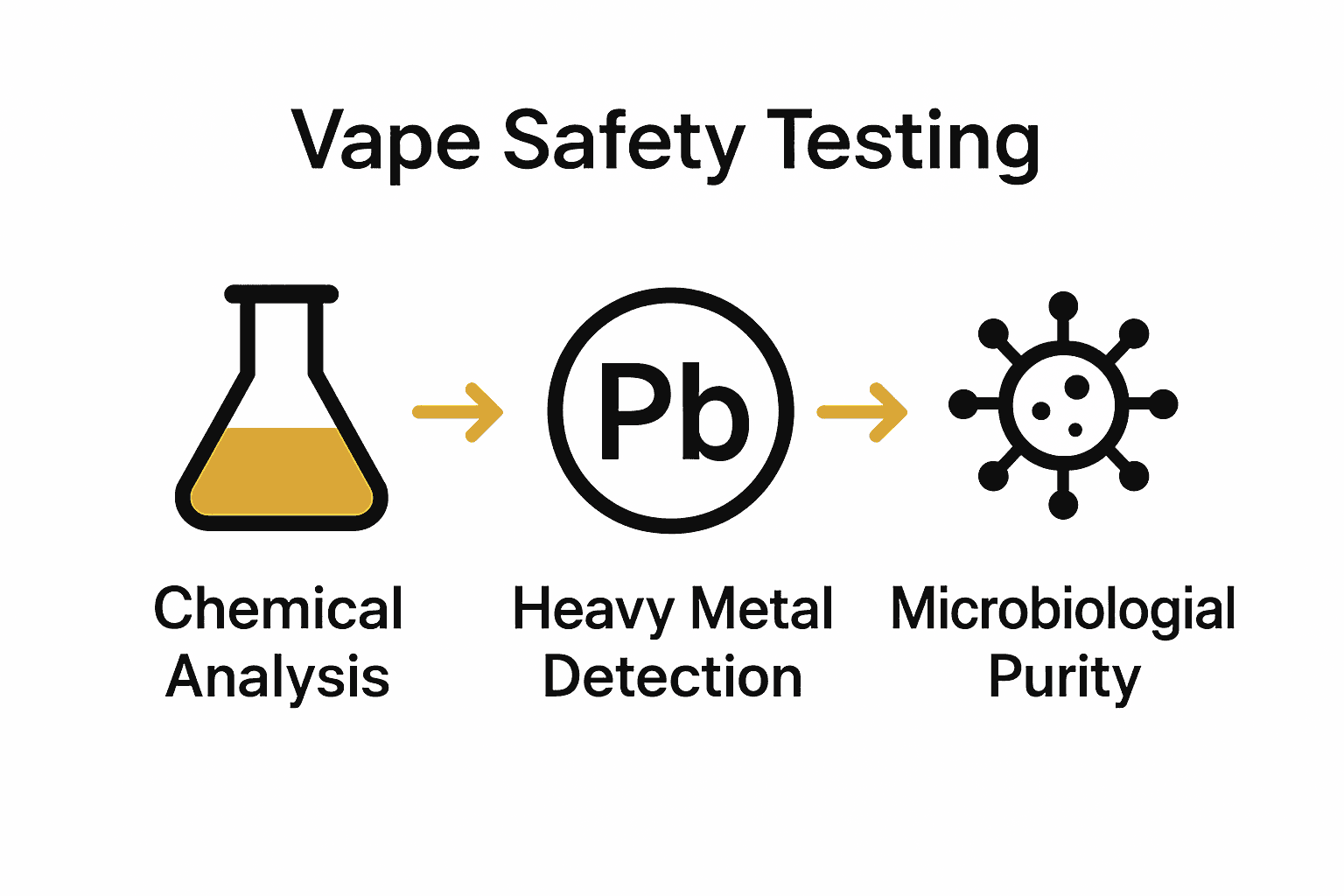 Vape Safety Testing

Pb

Chemical Analysis

Heavy Metal Detection

Microbiologial Purity