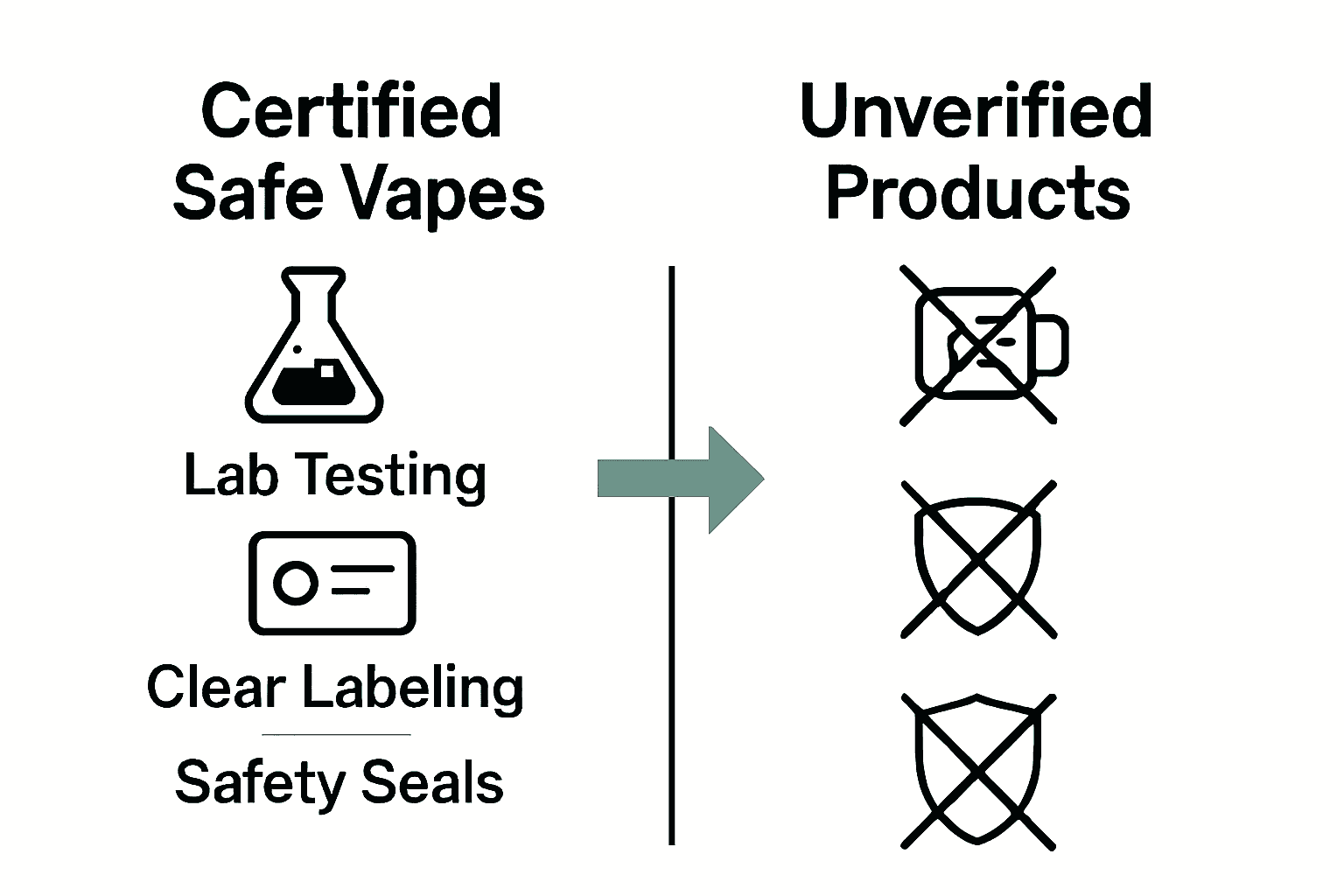 Certified Safe Vapes

Lab Testing

Clear Labeling

Safety Seals

Unverified Products