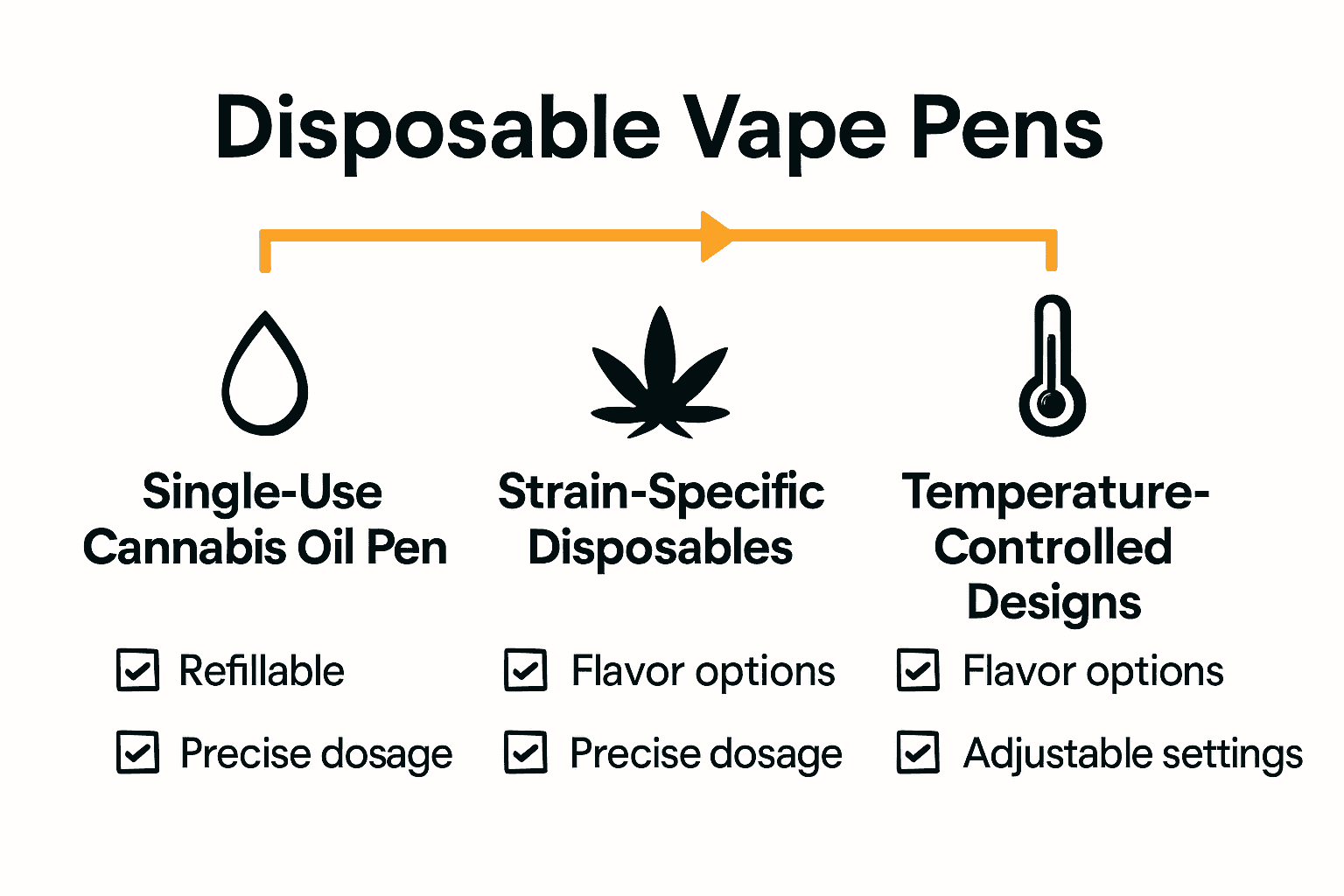 Disposable Vape Pens

Single-Use Cannabis Oil Pen

Refillable

Precise dosage

Strain-Specific Disposables

Flavor options

Precise dosage

Temperature-Controlled Designs

Flavor options

Adjustable settings