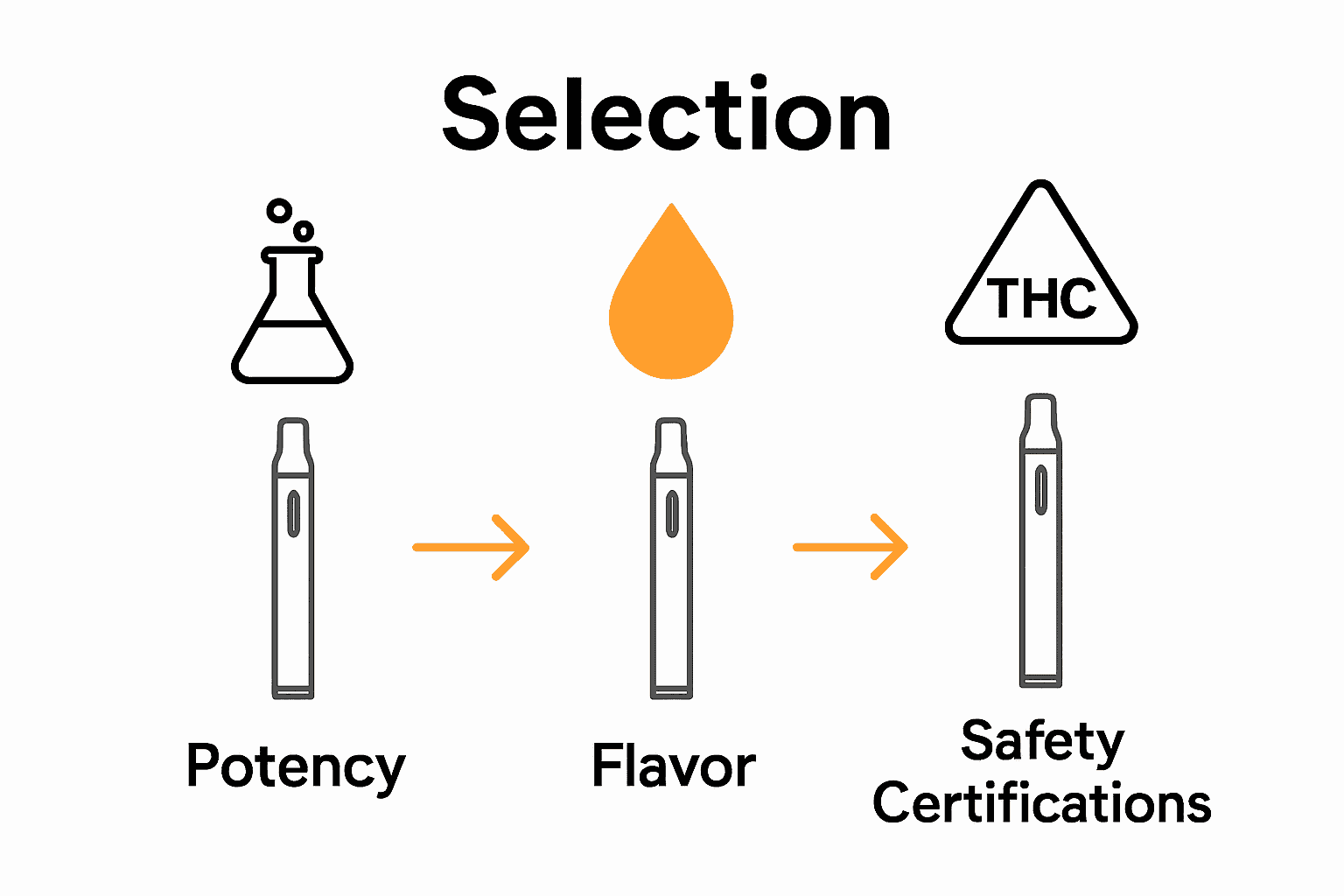 Selection

THC

Potency

Flavor

Safety Certifications