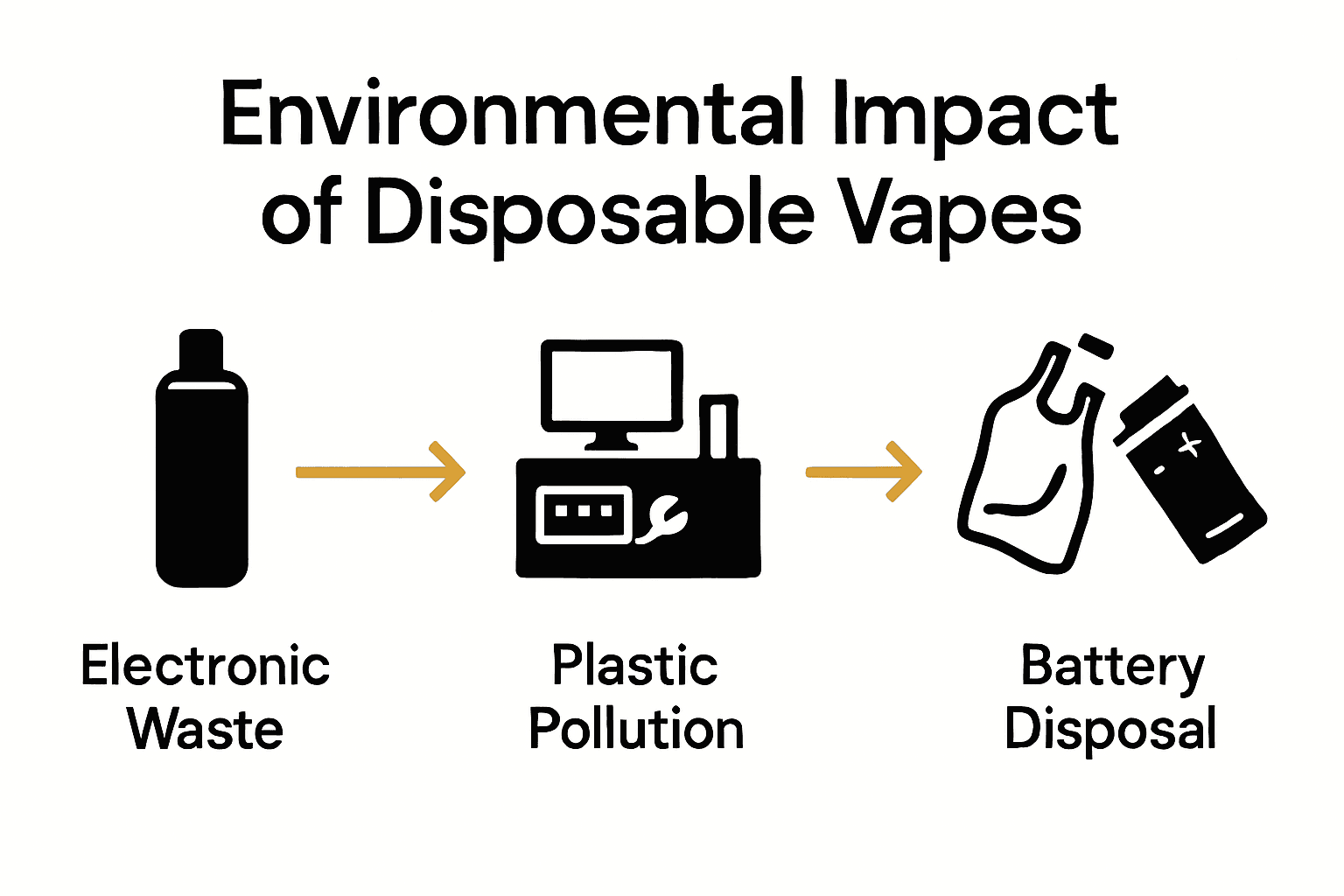 Environmental Impact of Disposable Vapes

Electronic Waste

Plastic Pollution

Battery Disposal