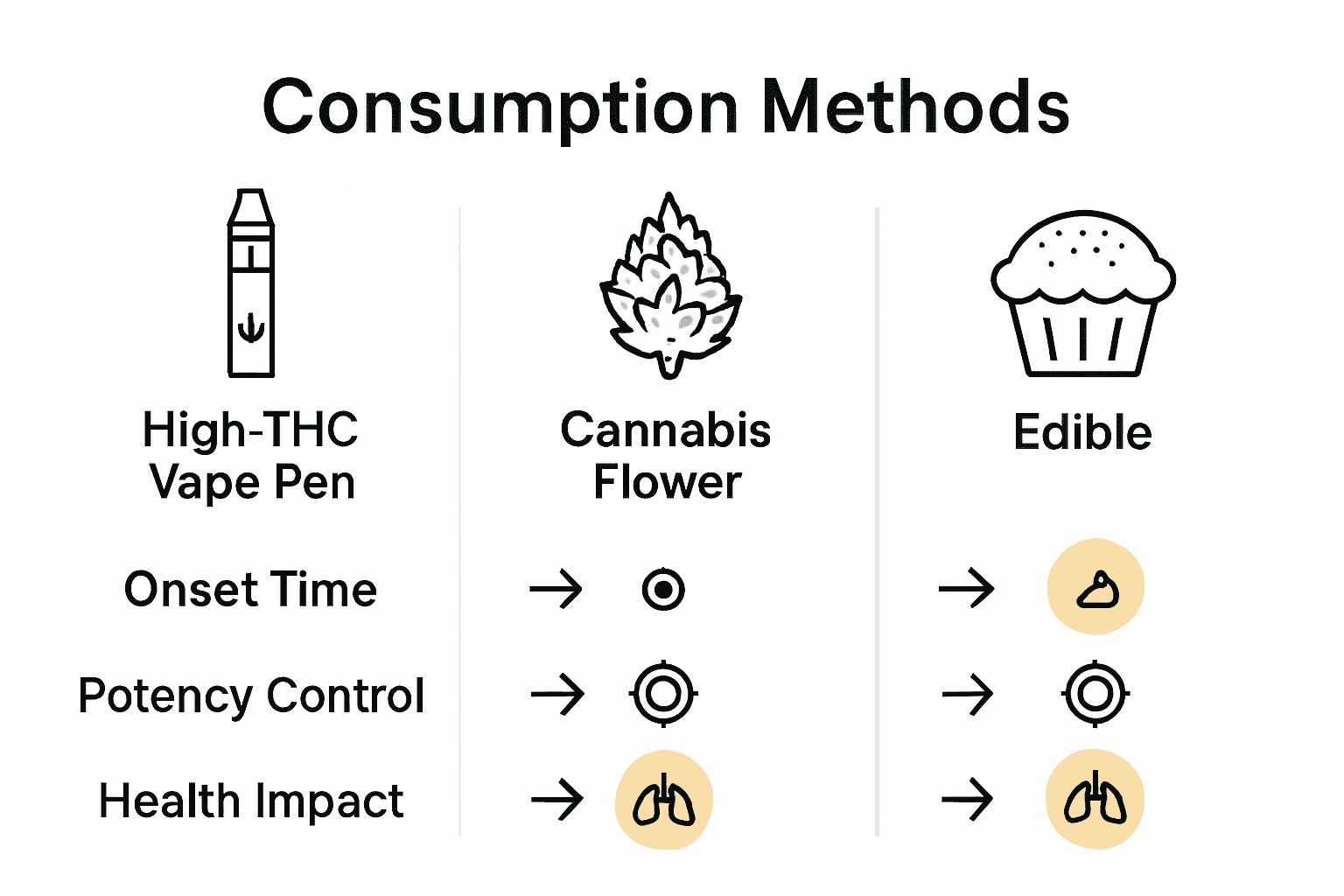 Consumption Methods

High-THC Vape Pen

Cannabis Flower

Edible

Onset Time

Potency Control

Health Impact