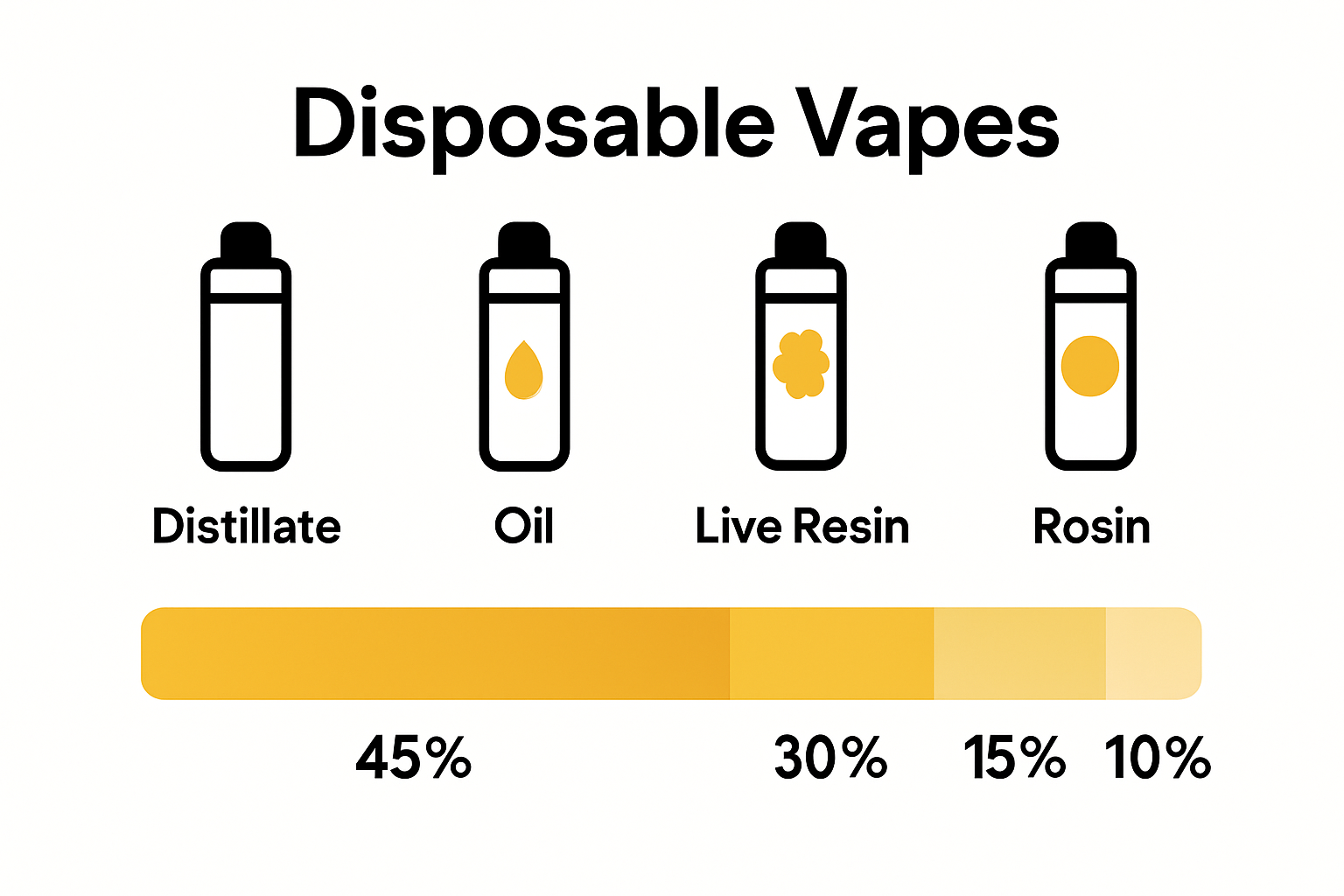 Disposable Vapes

Distillate

Oil

Live Resin

Rosin

45%

30%

15%

10%